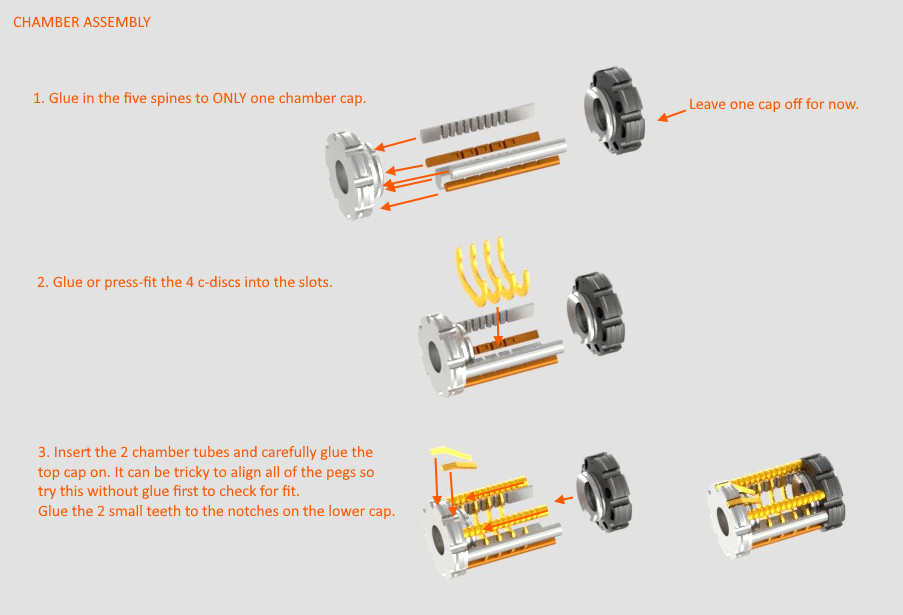 CHAMBER ASSEMBLY

1. Glue in the five spines to ONLY one chamber cap.

Leave one cap off for now.

2. Glue or press-fit the 4 c-discs into the slots.

3. Insert the 2 chamber tubes and carefully glue the top cap on. It can be tricky to align all of the pegs so try this without glue first to check for fit.
Glue the 2 small teeth to the notches on the lower cap.