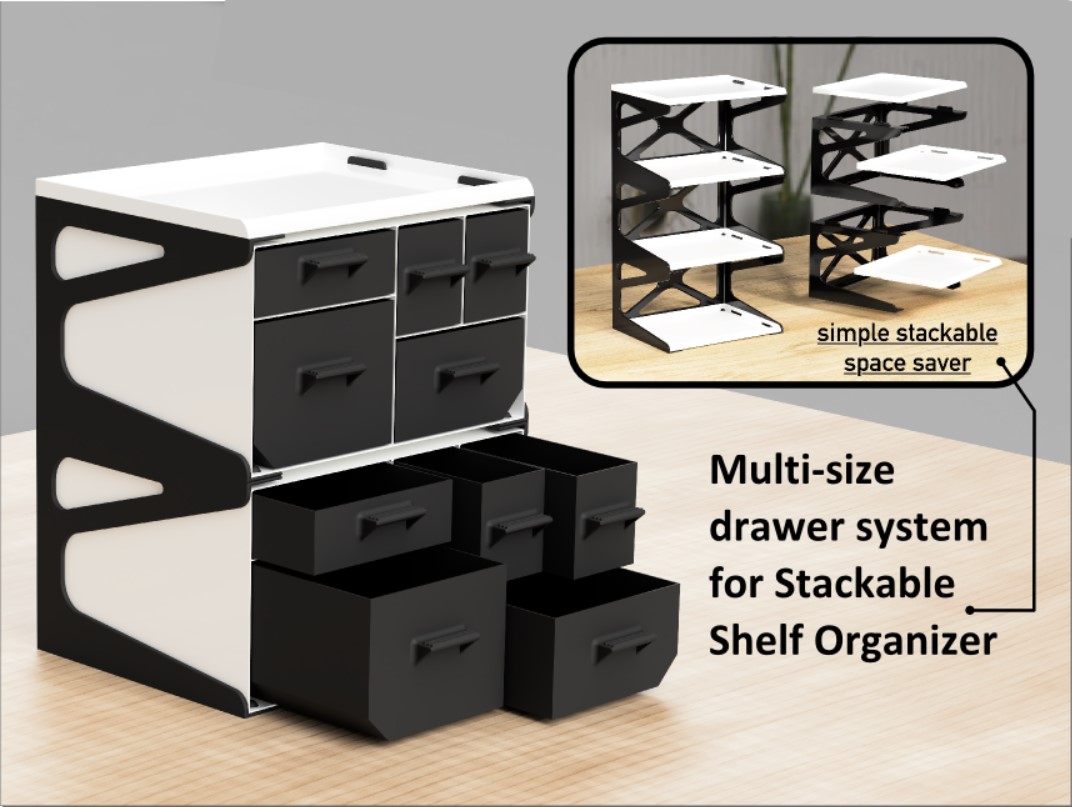 simple stackable space saver

Multi-size drawer system for Stackable Shelf Organizer