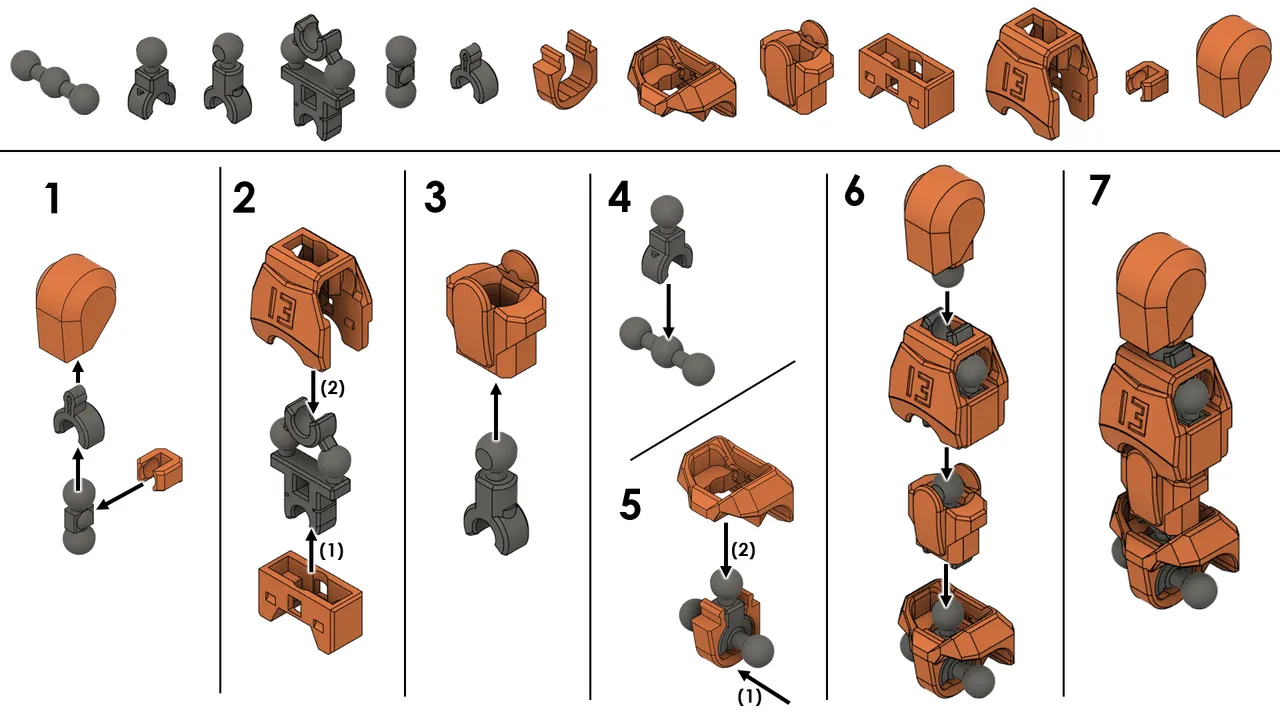 1

2

13

(2)

(1)

3

4

5

(2)

(1)

6

13

7

13