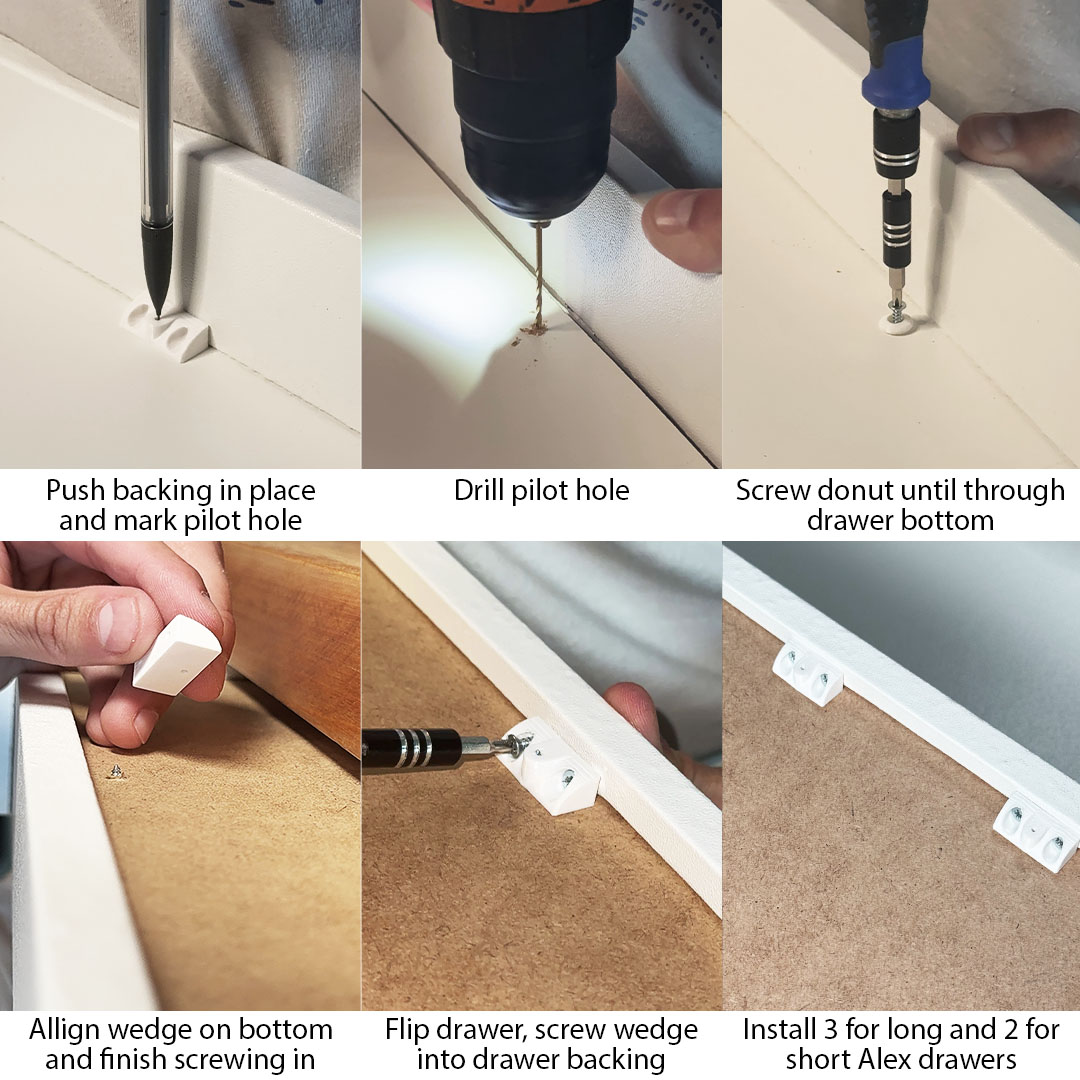 Push backing in place and mark pilot hole

Drill pilot hole

Screw donut until through drawer bottom

Allign wedge on bottom and finish screwing in

Flip drawer, screw wedge into drawer backing

Install 3 for long and 2 for short Alex drawers