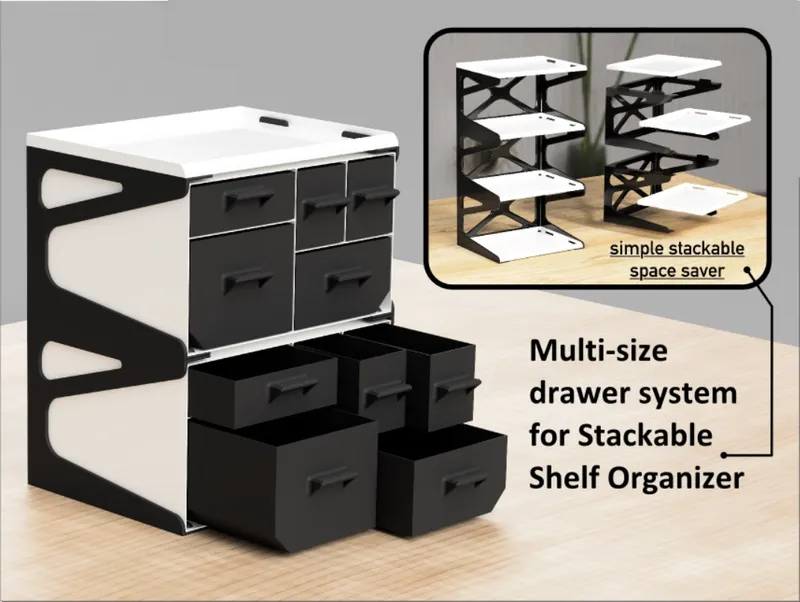 simple stackable space saver

Multi-size drawer system for Stackable Shelf Organizer