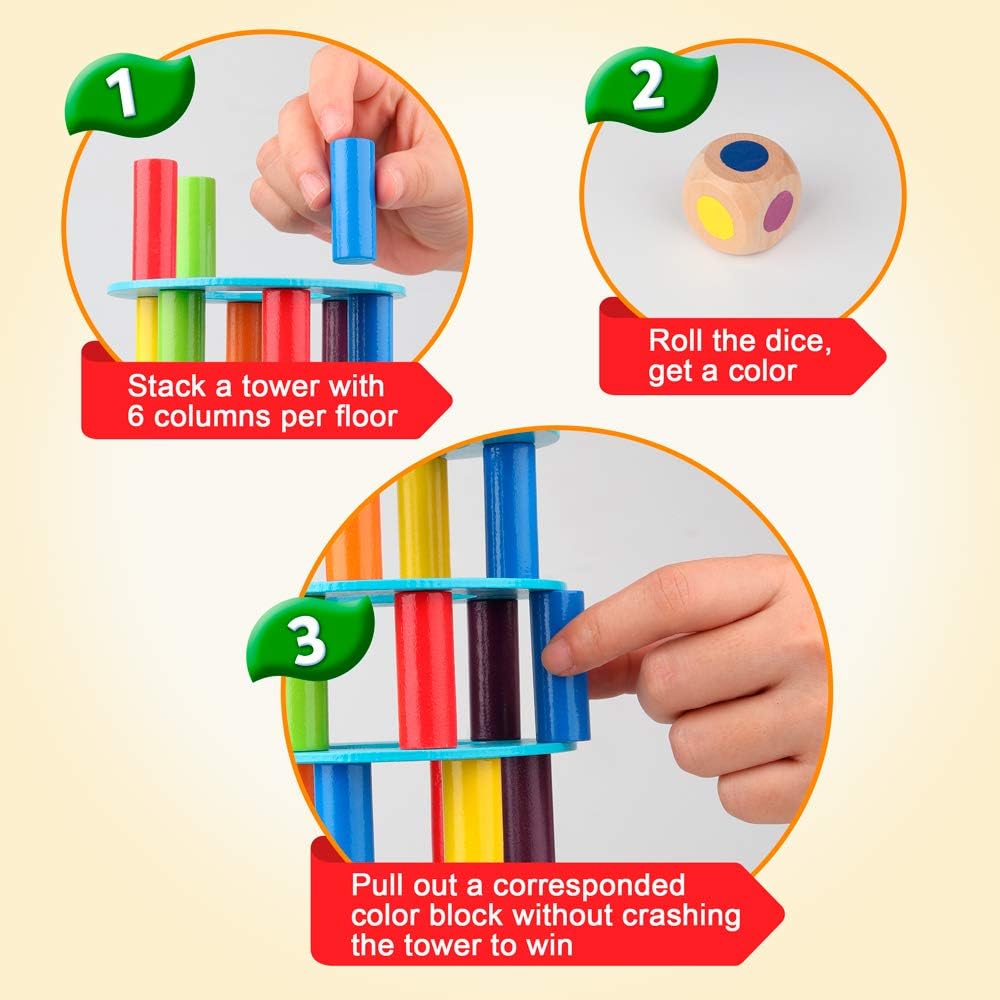 1

Stack a tower with 6 columns per floor

2

Roll the dice, get a color

3

Pull out a corresponded color block without crashing the tower to win