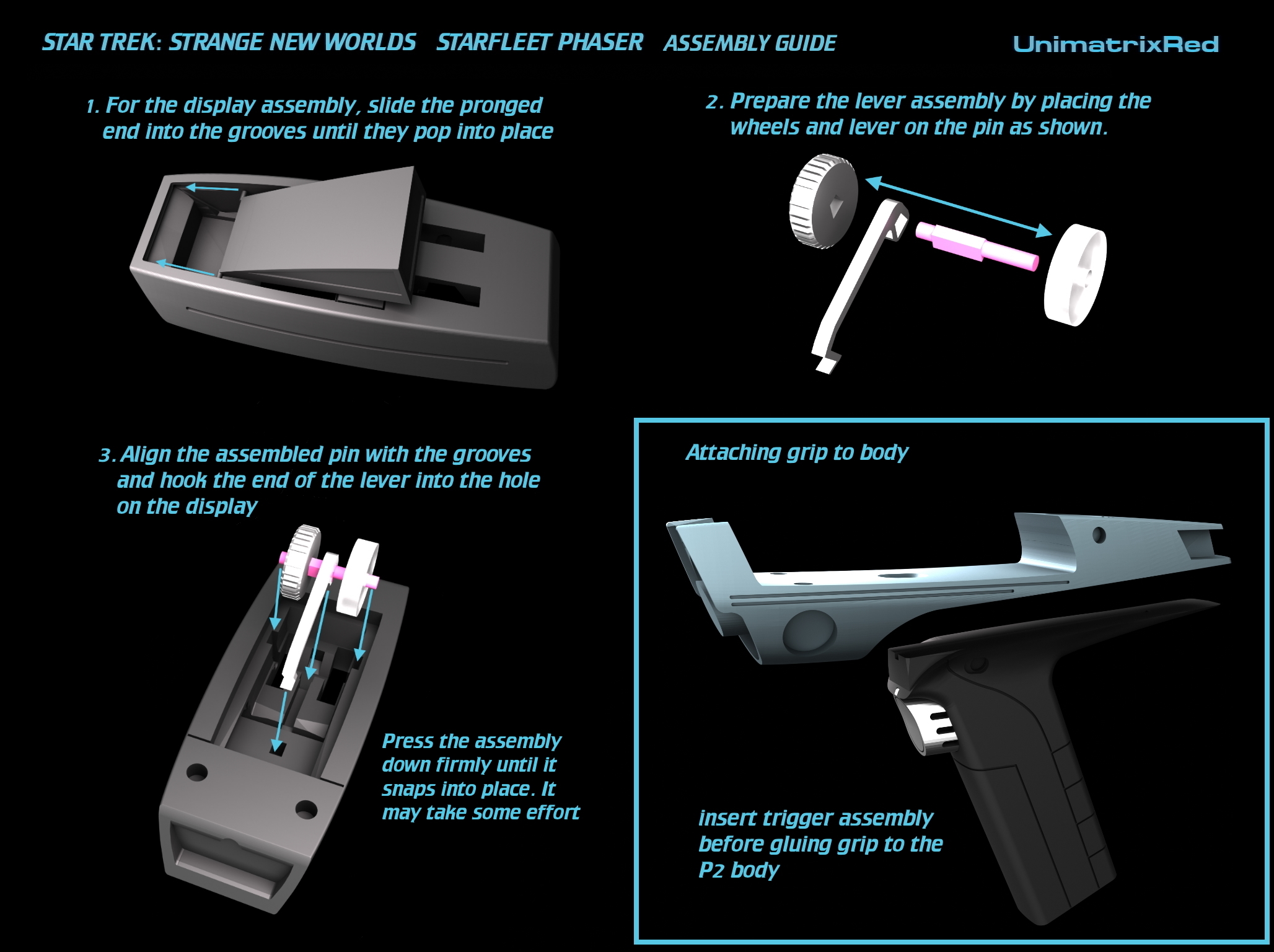 STAR TREK: STRANGE NEW WORLDS STARFLEET PHASER ASSEMBLY GUIDE

UnimatrixRed

1. For the display assembly, slide the pronged end into the grooves until they pop into place

2. Prepare the lever assembly by placing the wheels and lever on the pin as shown.

3. Align the assembled pin with the grooves and hook the end of the lever into the hole on the display

Press the assembly down firmly until it snaps into place. It may take some effort

Attaching grip to body

insert trigger assembly before gluing grip to the P2 body