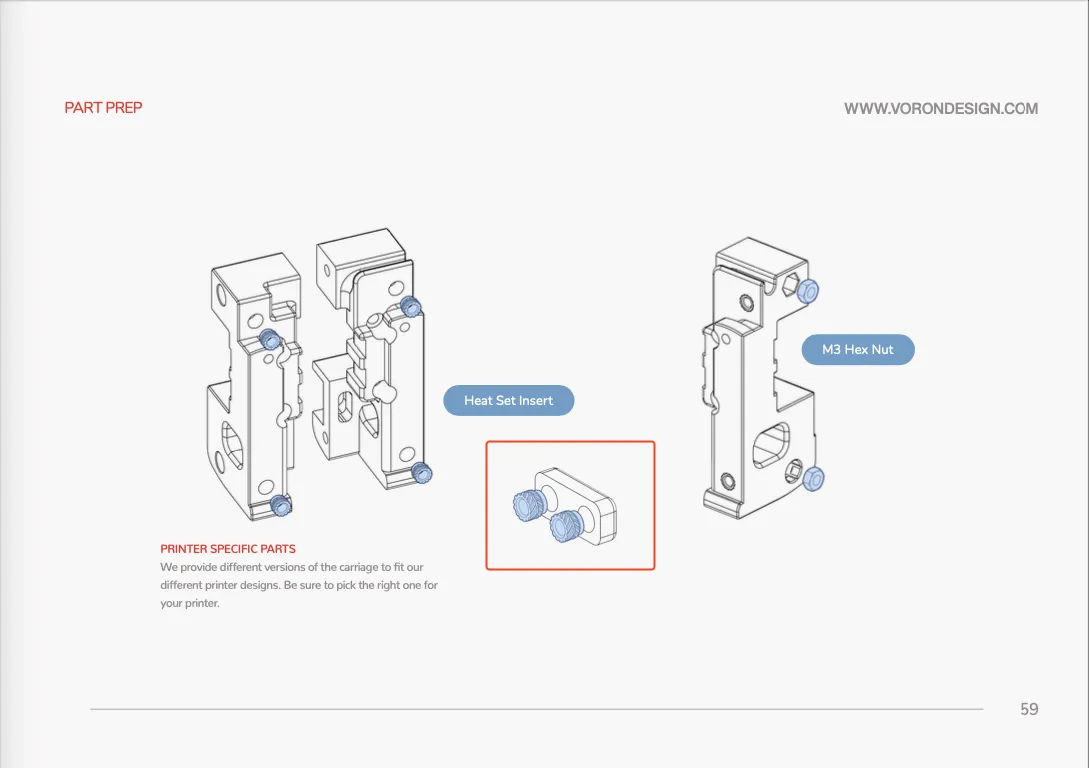 PART PREP

WWW.VORONDESIGN.COM

Heat Set Insert

M3 Hex Nut

PRINTER SPECIFIC PARTS
We provide different versions of the carriage to fit our different printer designs. Be sure to pick the right one for your printer.

59