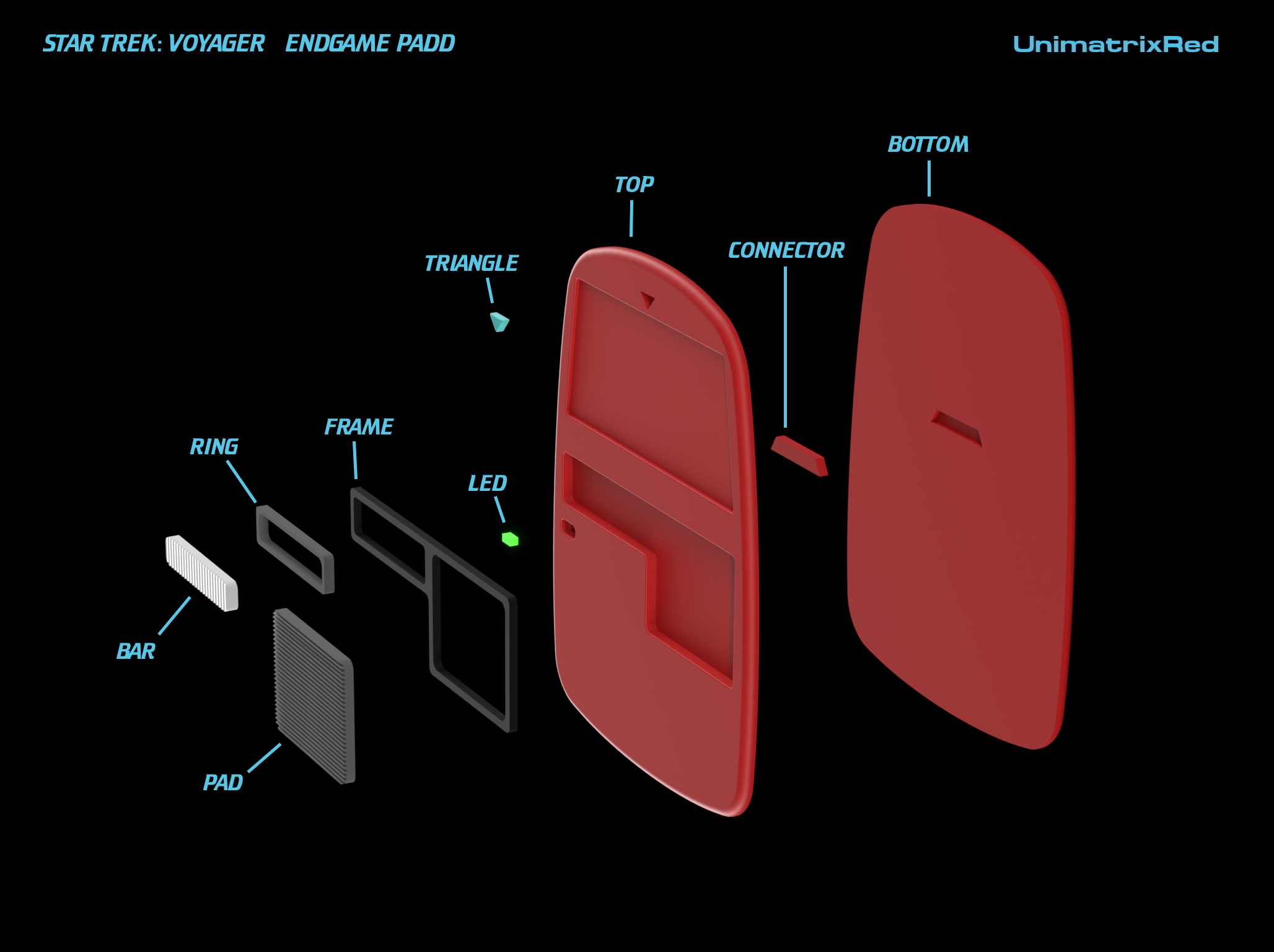 STAR TREK: VOYAGER ENDGAME PADD

UnimatrixRed

BOTTOM

TOP

CONNECTOR

TRIANGLE

FRAME

RING

LED

BAR

PAD