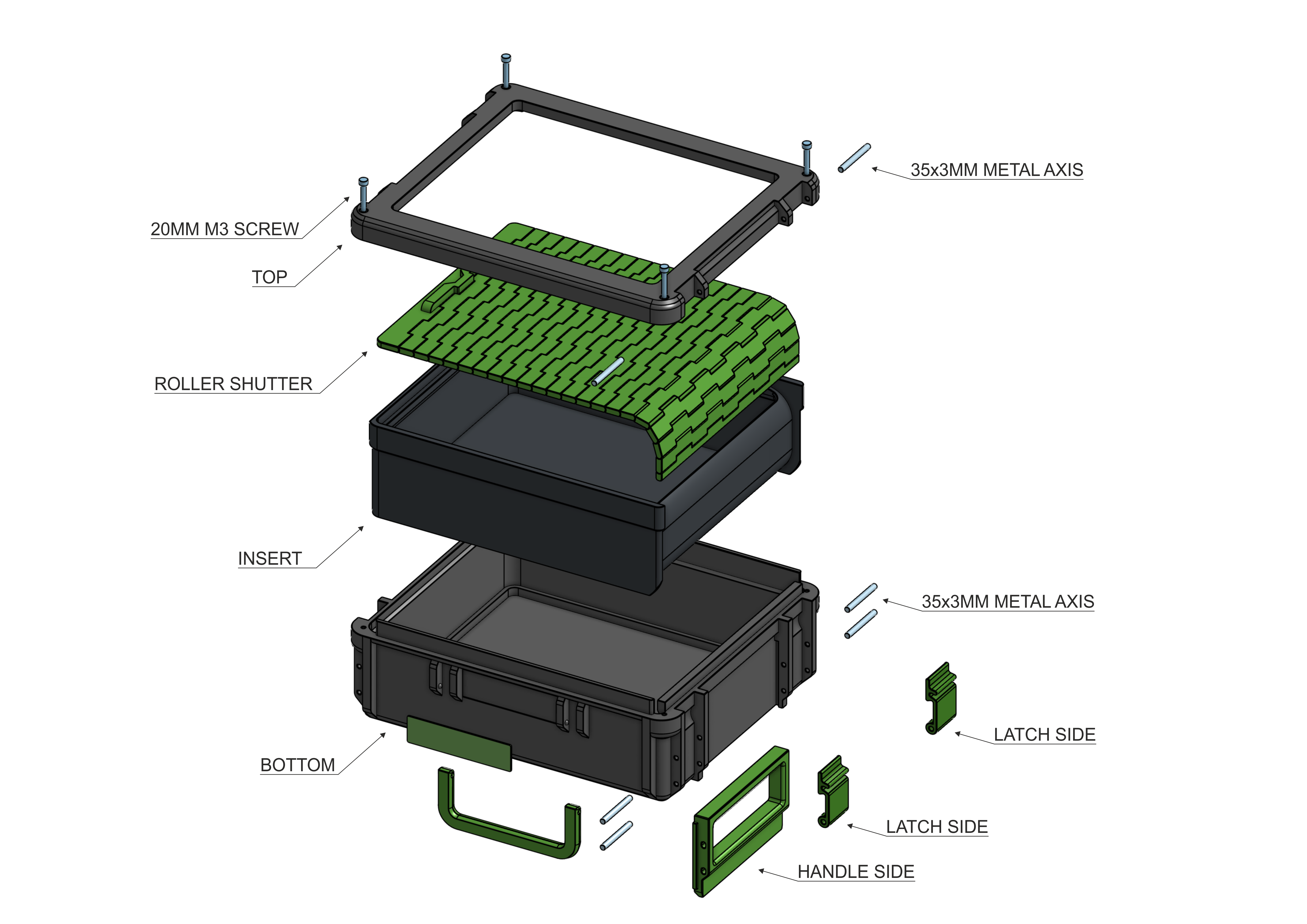 35x3MM METAL AXIS

20MM M3 SCREW

TOP

ROLLER SHUTTER

INSERT

35x3MM METAL AXIS

LATCH SIDE

BOTTOM

LATCH SIDE

HANDLE SIDE