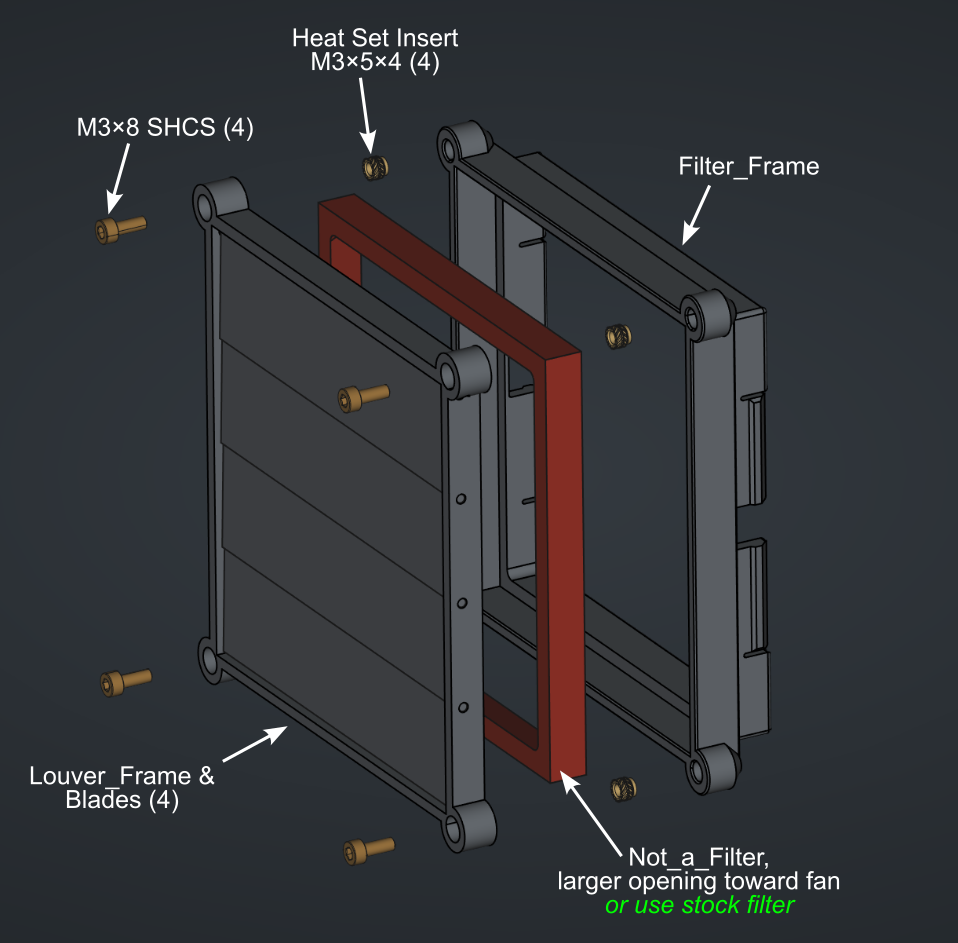 Heat Set Insert
M3×5×4 (4)

M3×8 SHCS (4)

Filter_Frame

Louver_Frame &
Blades (4)

Not_a_Filter,
larger opening toward fan
or use stock filter