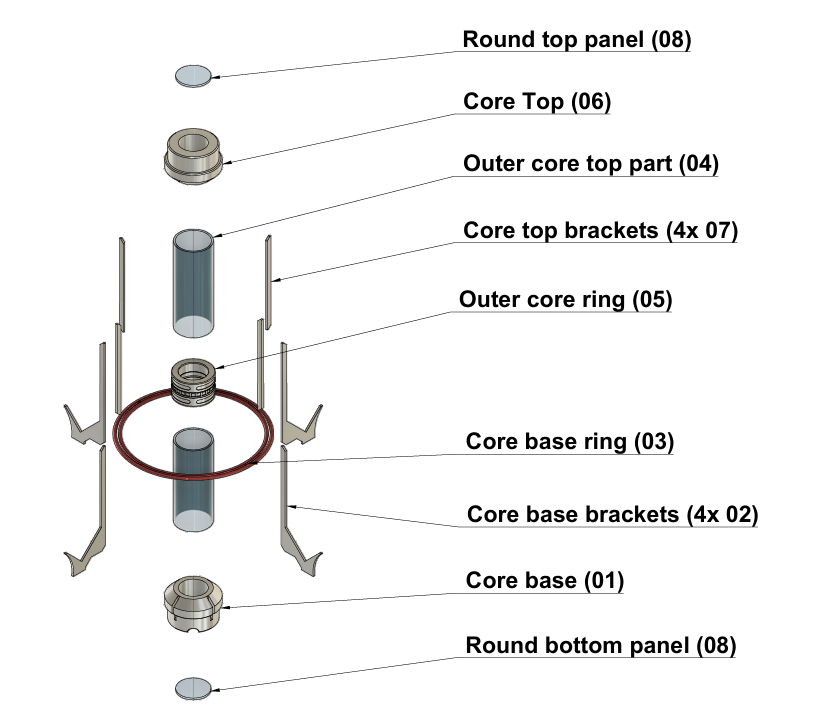 Round top panel (08)

Core Top (06)

Outer core top part (04)

Core top brackets (4x 07)

Outer core ring (05)

Core base ring (03)

Core base brackets (4x 02)

Core base (01)

Round bottom panel (08)