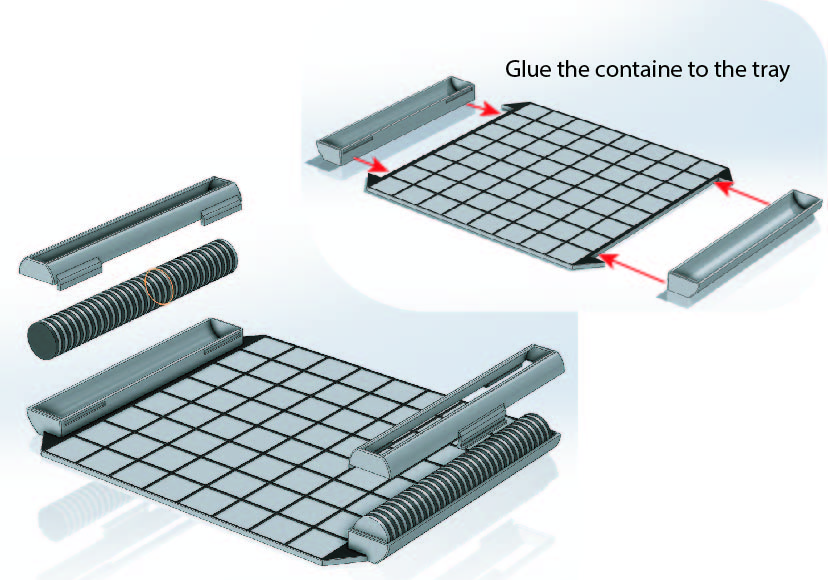 Glue the containe to the tray