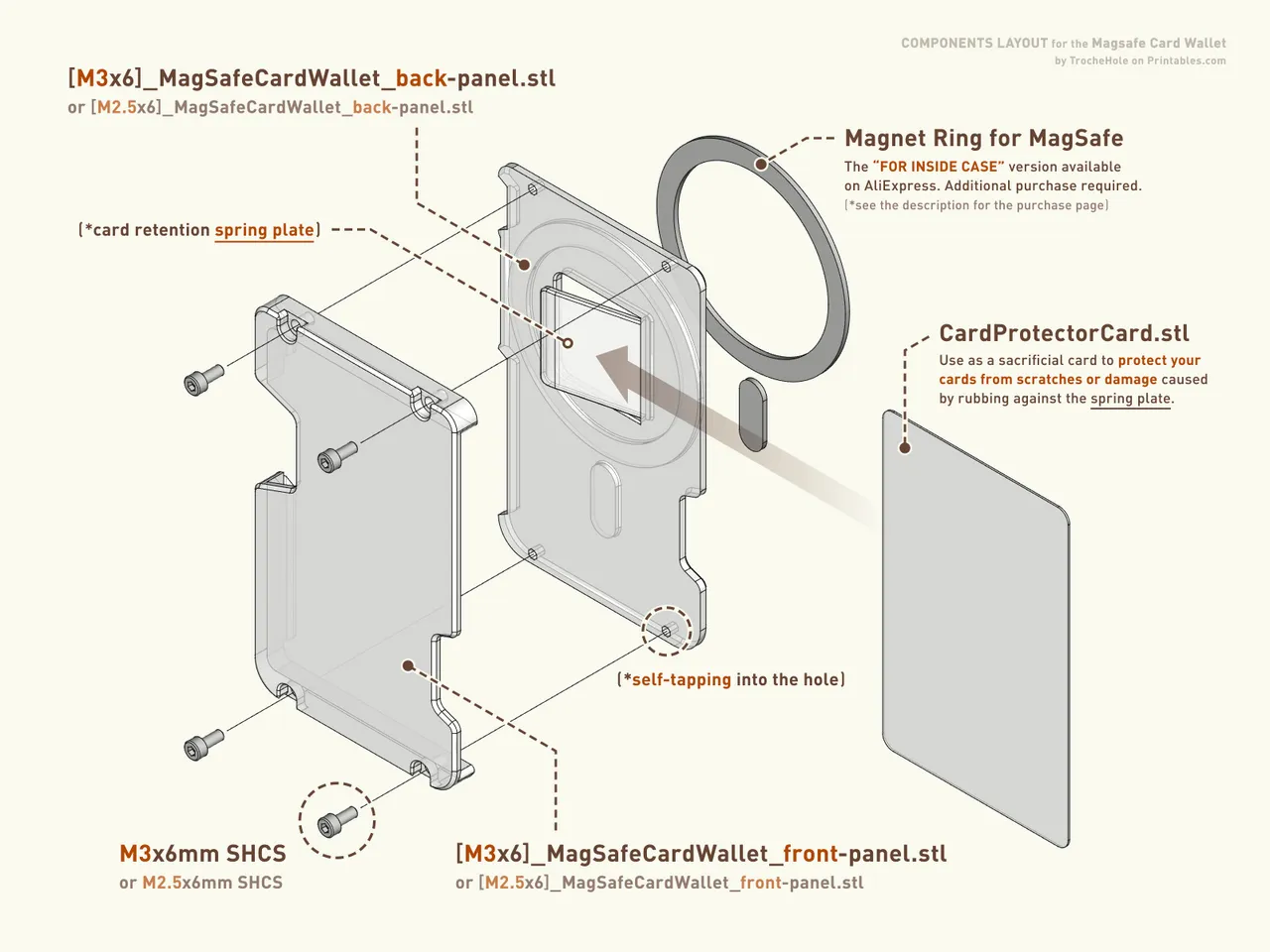 COMPONENTS LAYOUT for the Magsafe Card Wallet
by TrocheHole on Printables.com

[M3x6]_MagSafeCardWallet_back-panel.stl
or [M2.5x6]_MagSafeCardWallet_back-panel.stl

Magnet Ring for MagSafe
The "FOR INSIDE CASE" version available on AliExpress. Additional purchase required.
(*see the description for the purchase page)

(*card retention spring plate)

CardProtectorCard.stl
Use as a sacrificial card to protect your cards from scratches or damage caused by rubbing against the spring plate.

(*self-tapping into the hole)

M3x6mm SHCS
or M2.5x6mm SHCS

[M3x6]_MagSafeCardWallet_front-panel.stl
or [M2.5x6]_MagSafeCardWallet_front-panel.stl