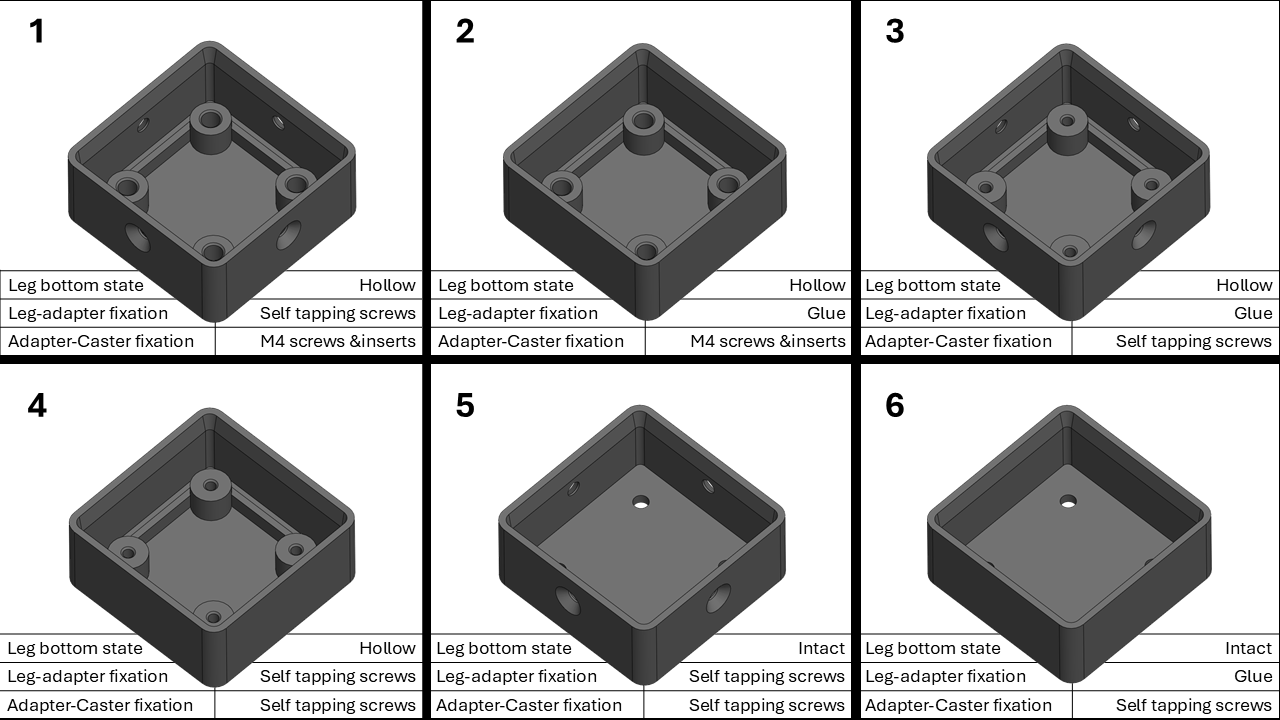 1

| Leg bottom state | Hollow |
|---|---|
| Leg-adapter fixation | Self tapping screws |
| Adapter-Caster fixation | M4 screws &inserts |

2

| Leg bottom state | Hollow |
|---|---|
| Leg-adapter fixation | Glue |
| Adapter-Caster fixation | M4 screws &inserts |

3

| Leg bottom state | Hollow |
|---|---|
| Leg-adapter fixation | Glue |
| Adapter-Caster fixation | Self tapping screws |

4

| Leg bottom state | Hollow |
|---|---|
| Leg-adapter fixation | Self tapping screws |
| Adapter-Caster fixation | Self tapping screws |

5

| Leg bottom state | Intact |
|---|---|
| Leg-adapter fixation | Self tapping screws |
| Adapter-Caster fixation | Self tapping screws |

6

| Leg bottom state | Intact |
|---|---|
| Leg-adapter fixation | Glue |
| Adapter-Caster fixation | Self tapping screws |