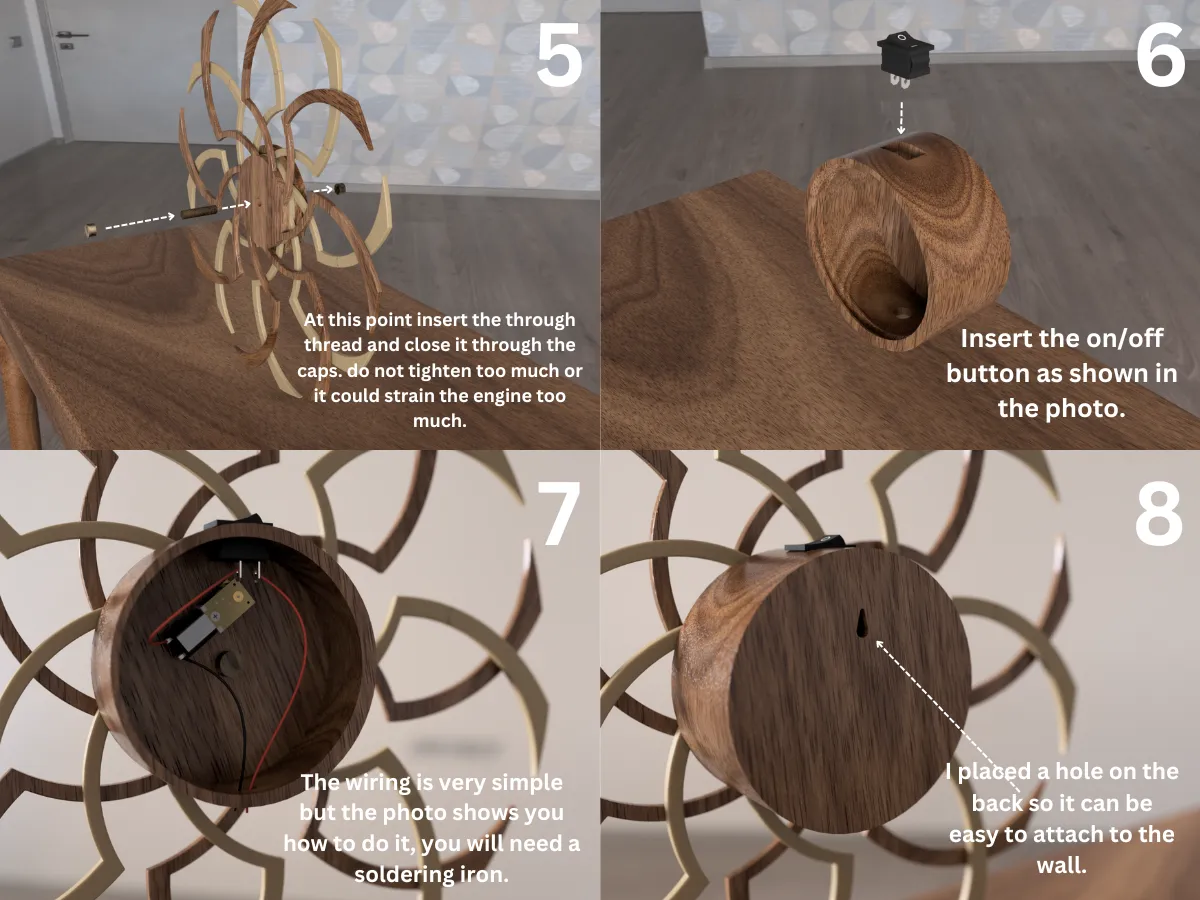 5

At this point insert the through thread and close it through the caps. do not tighten too much or it could strain the engine too much.

6

Insert the on/off button as shown in the photo.

7

The wiring is very simple but the photo shows you how to do it, you will need a soldering iron.

8

I placed a hole on the back so it can be easy to attach to the wall.