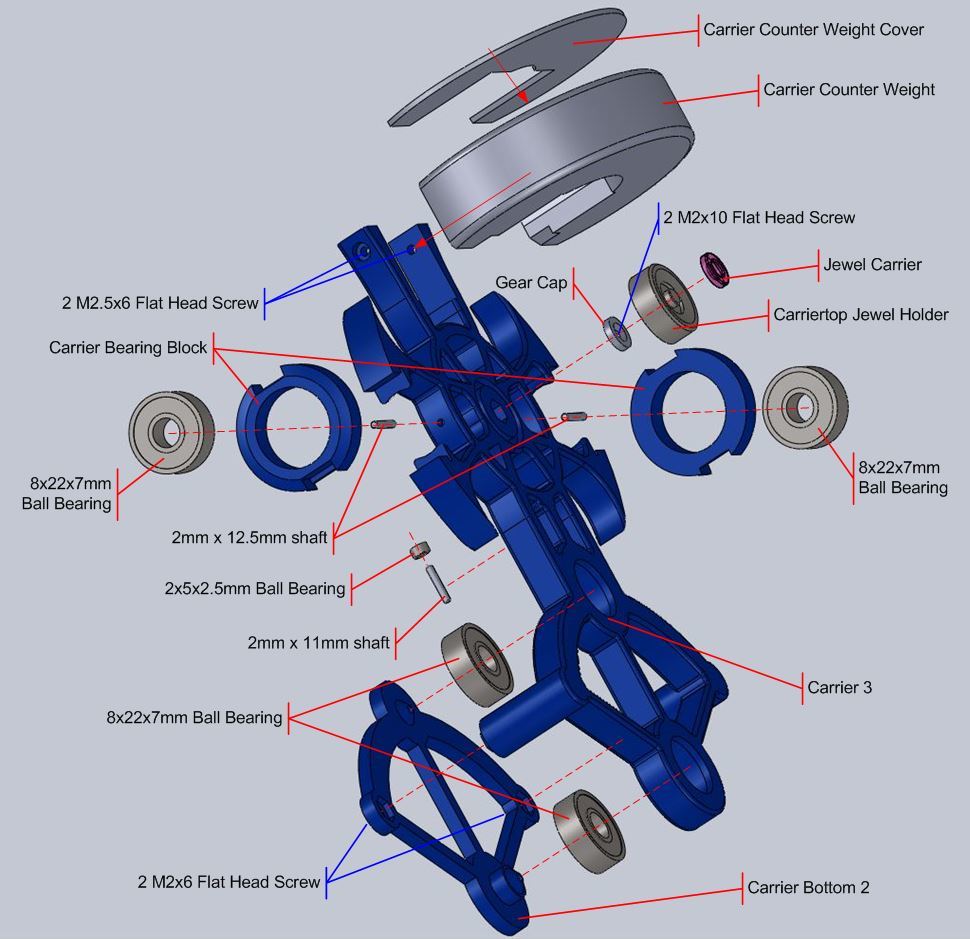 Carrier Counter Weight Cover

Carrier Counter Weight

2 M2x10 Flat Head Screw

Jewel Carrier

Gear Cap

Carriertop Jewel Holder

2 M2.5x6 Flat Head Screw

Carrier Bearing Block

8x22x7mm Ball Bearing

8x22x7mm Ball Bearing

2mm x 12.5mm shaft

2x5x2.5mm Ball Bearing

2mm x 11mm shaft

Carrier 3

8x22x7mm Ball Bearing

2 M2x6 Flat Head Screw

Carrier Bottom 2