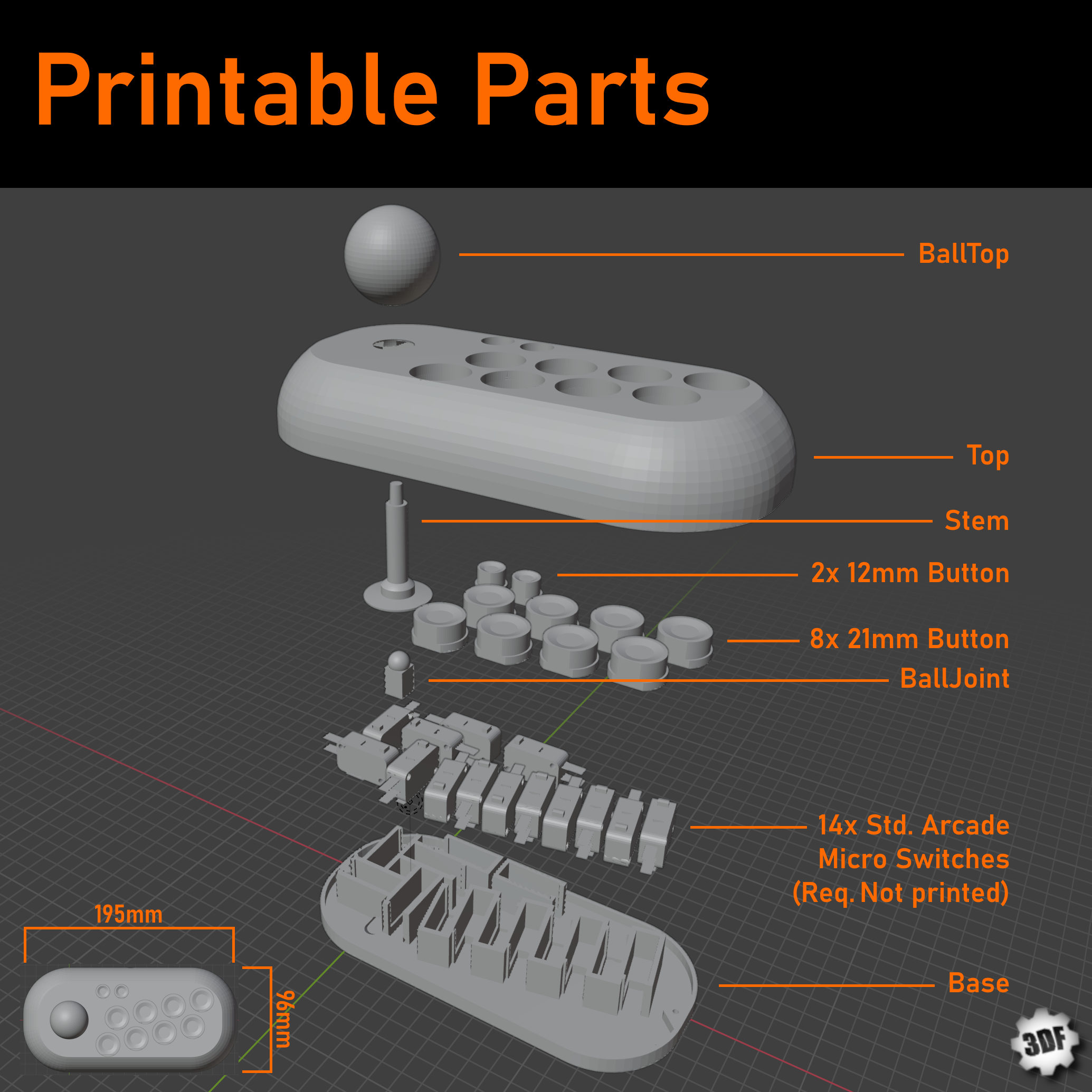 Printable Parts

BallTop

Top

Stem

2x 12mm Button

8x 21mm Button

BallJoint

14x Std. Arcade Micro Switches (Req. Not printed)

Base

195mm

96mm

3DF