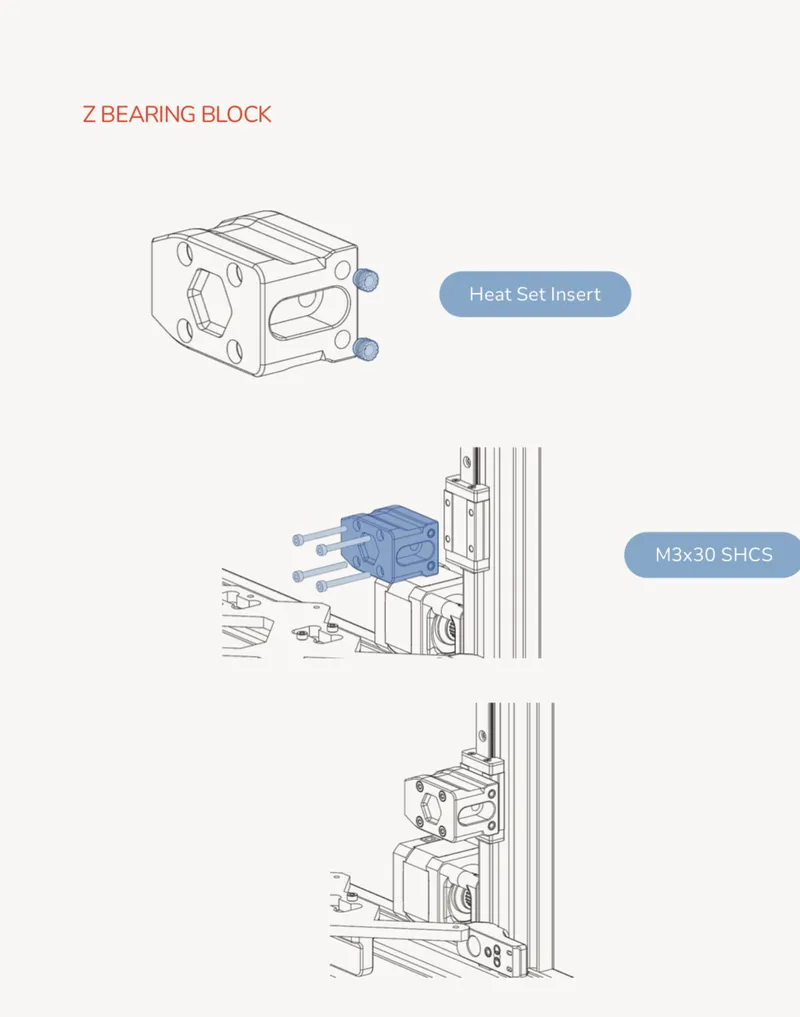 Z BEARING BLOCK

Heat Set Insert

M3x30 SHCS