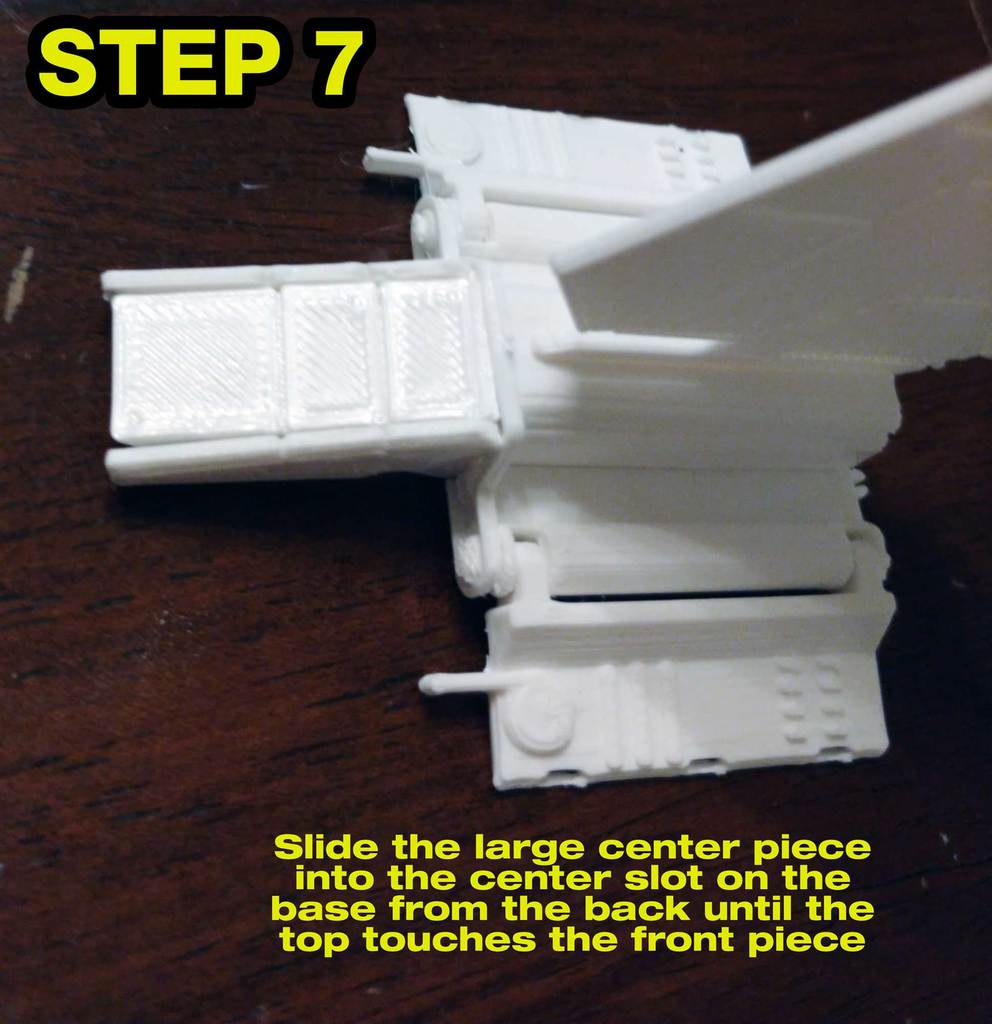 STEP 7

Slide the large center piece into the center slot on the base from the back until the top touches the front piece