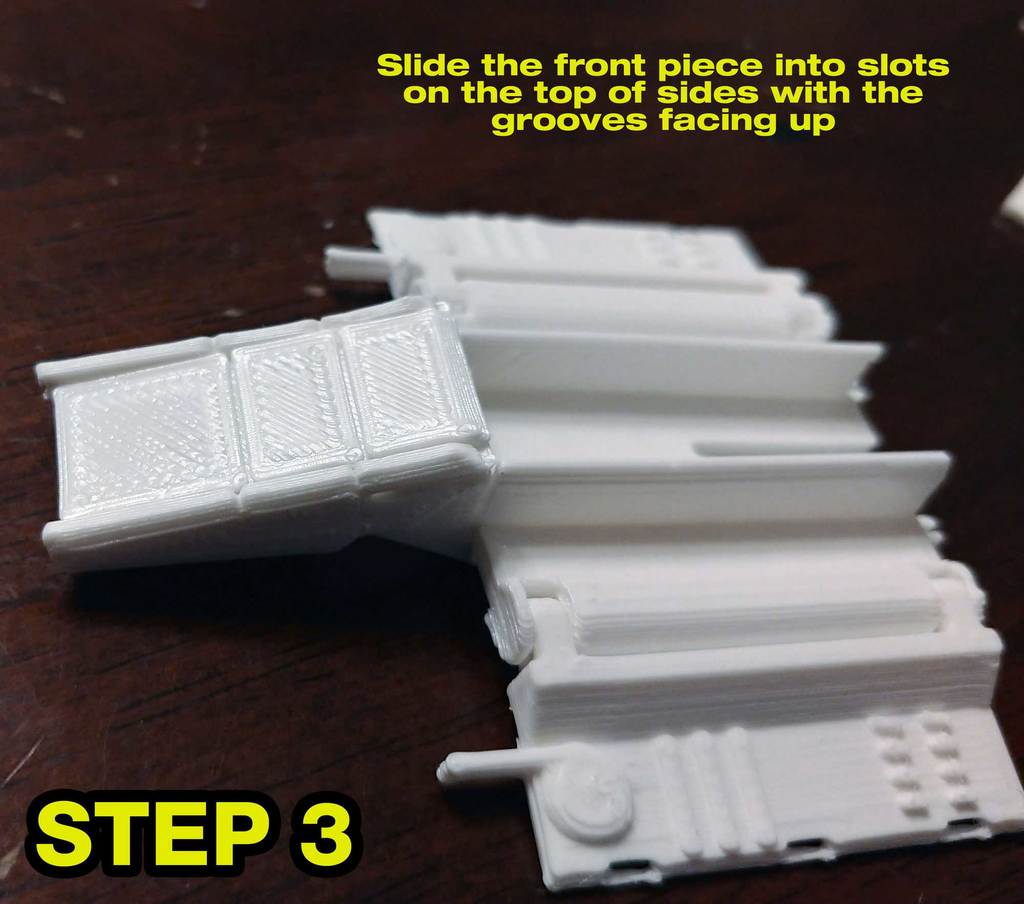 Slide the front piece into slots on the top of sides with the grooves facing up

STEP 3