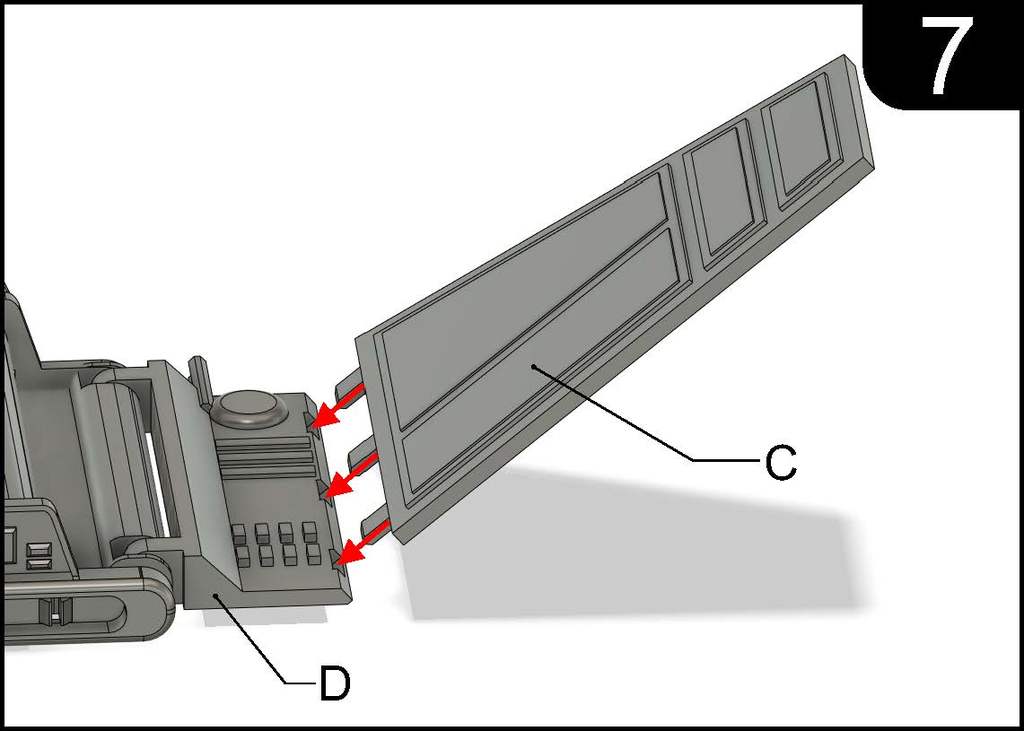 7

C

D