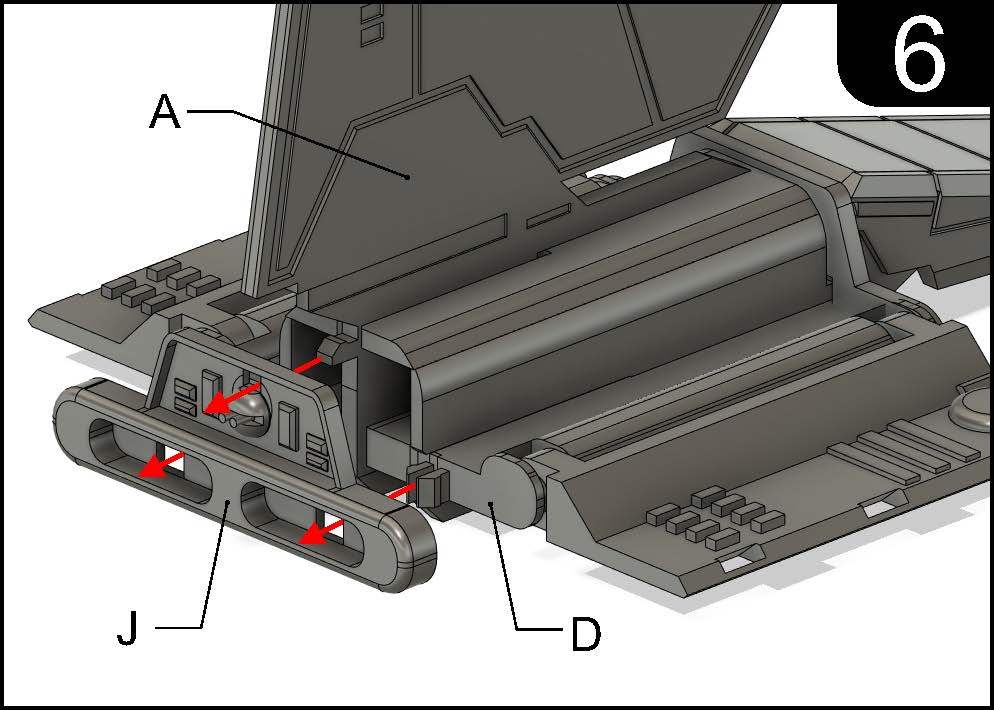 6

A

J

D