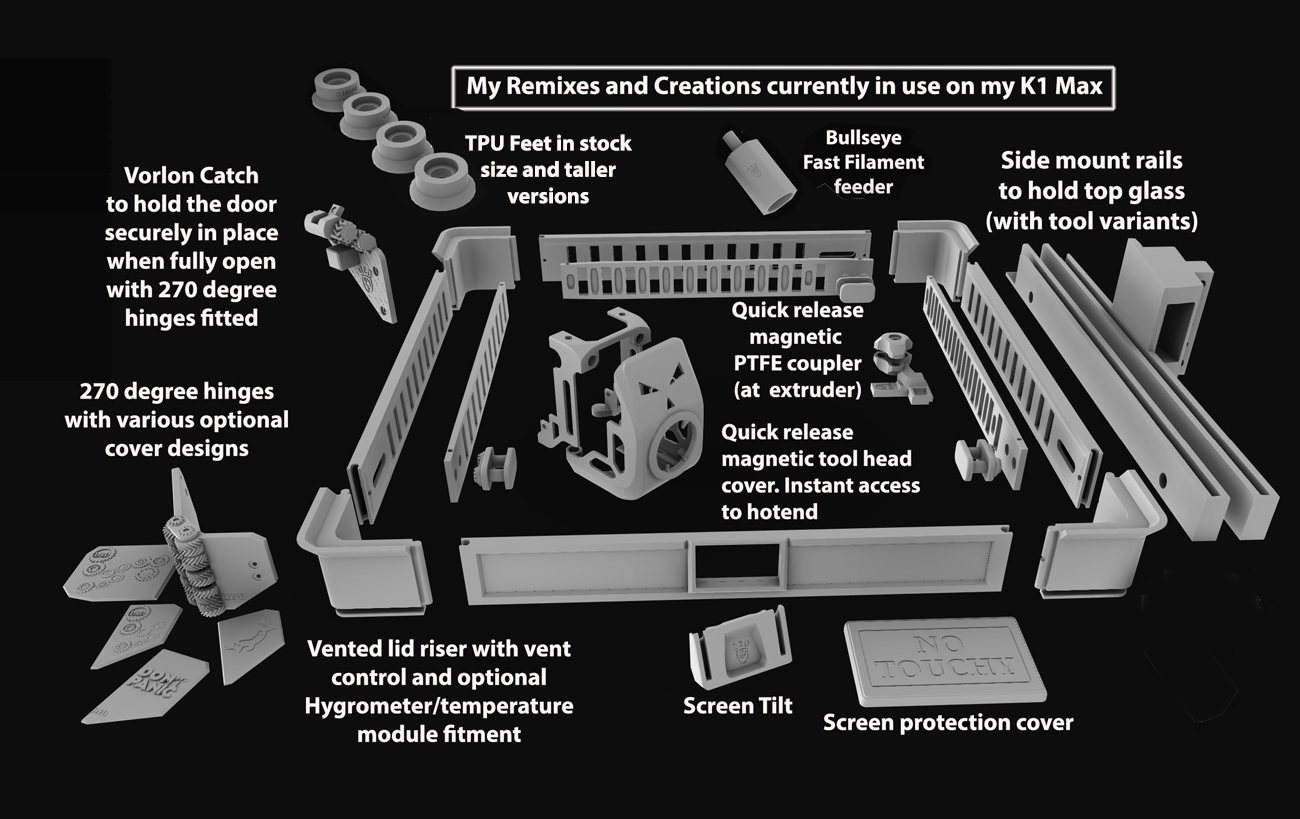 My Remixes and Creations currently in use on my K1 Max

TPU Feet in stock size and taller versions

Bullseye Fast Filament feeder

Side mount rails to hold top glass (with tool variants)

Vorlon Catch to hold the door securely in place when fully open with 270 degree hinges fitted

Quick release magnetic PTFE coupler (at extruder)

270 degree hinges with various optional cover designs

Quick release magnetic tool head cover. Instant access to hotend

DON'T PANIC

Vented lid riser with vent control and optional Hygrometer/temperature module fitment

Screen Tilt

NO TOUCHY

Screen protection cover