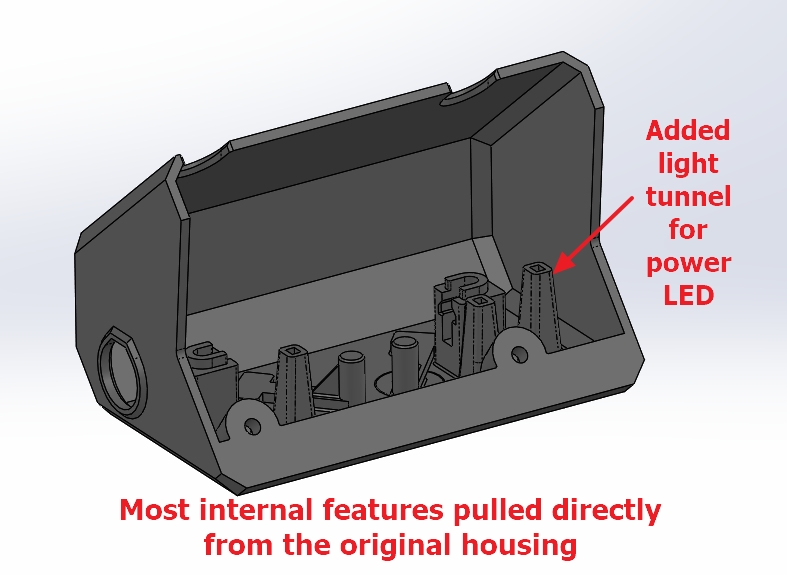 Added light tunnel for power LED

Most internal features pulled directly from the original housing