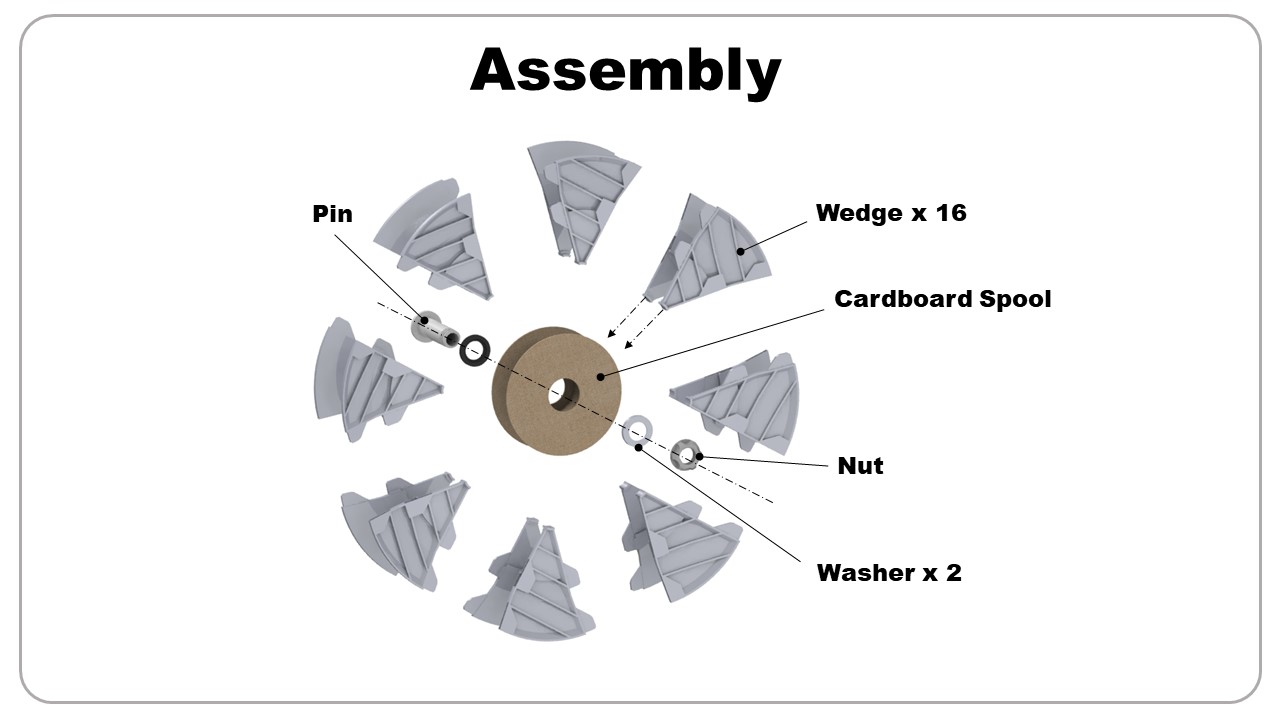 Assembly

Pin

Wedge x 16

Cardboard Spool

Nut

Washer x 2