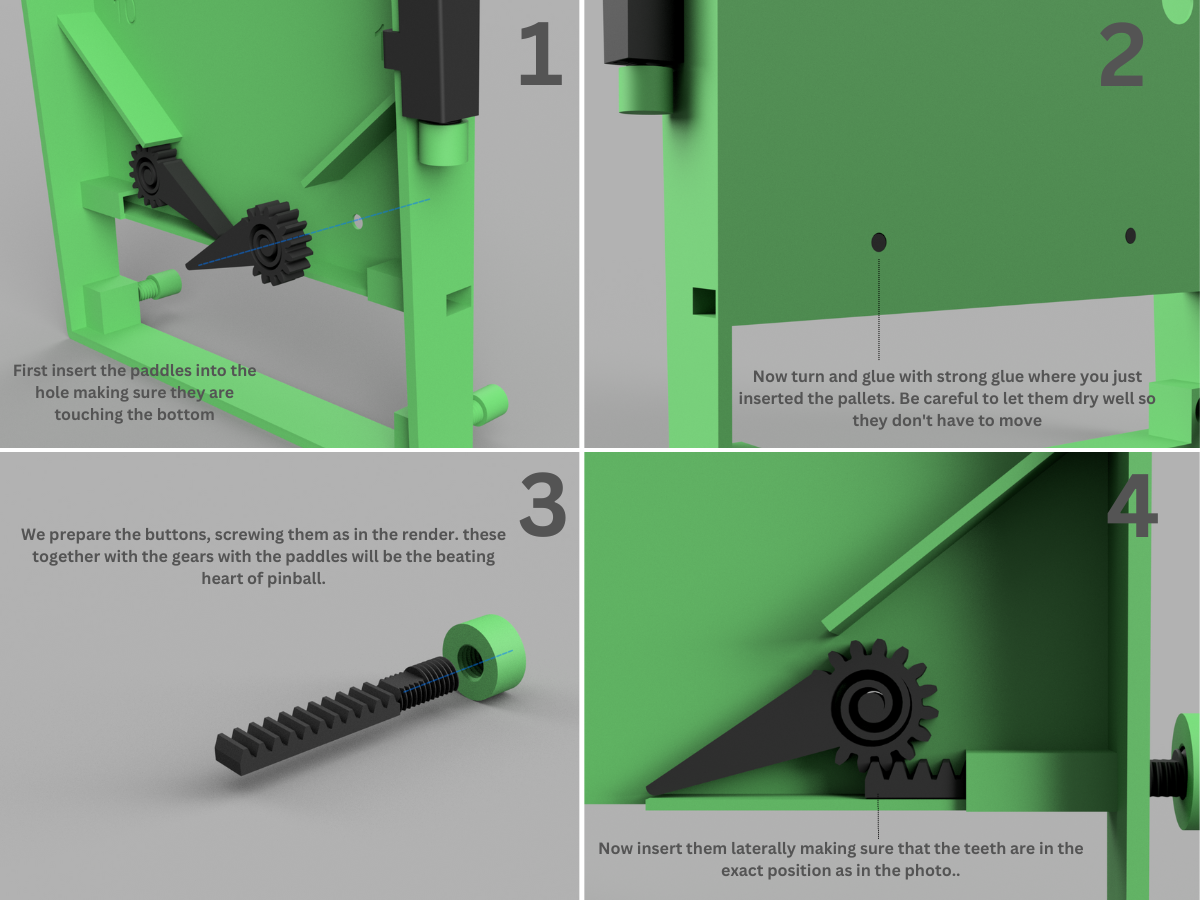 1

First insert the paddles into the hole making sure they are touching the bottom

2

Now turn and glue with strong glue where you just inserted the pallets. Be careful to let them dry well so they don't have to move

3

We prepare the buttons, screwing them as in the render. these together with the gears with the paddles will be the beating heart of pinball.

4

Now insert them laterally making sure that the teeth are in the exact position as in the photo..