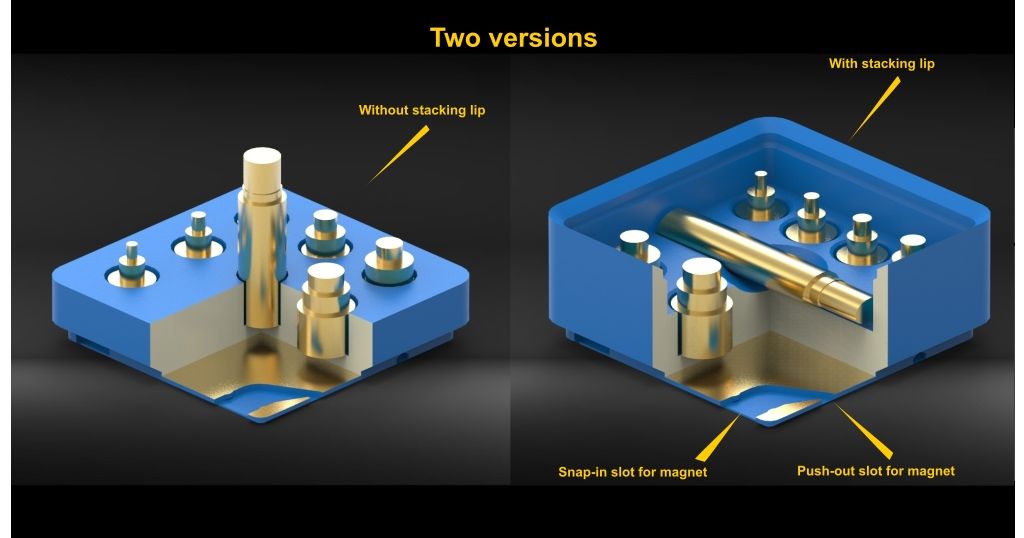 Two versions

Without stacking lip

With stacking lip

Snap-in slot for magnet

Push-out slot for magnet