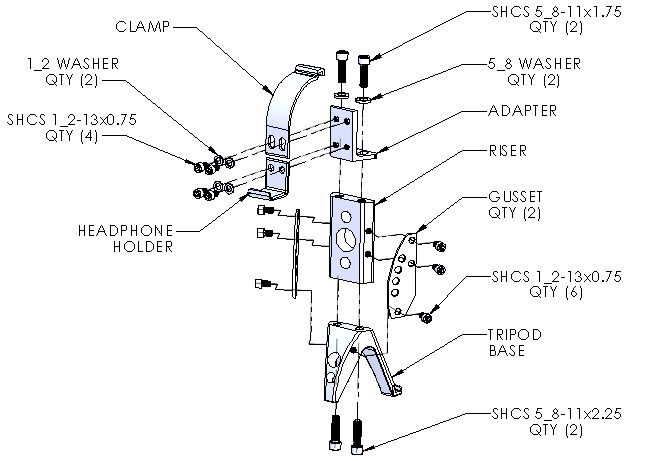 CLAMP

1_2 WASHER
QTY (2)

SHCS 1_2-13x0.75
QTY (4)

HEADPHONE
HOLDER

SHCS 5_8-11x1.75
QTY (2)

5_8 WASHER
QTY (2)

ADAPTER

RISER

GUSSET
QTY (2)

SHCS 1_2-13x0.75
QTY (6)

TRIPOD
BASE

SHCS 5_8-11x2.25
QTY (2)