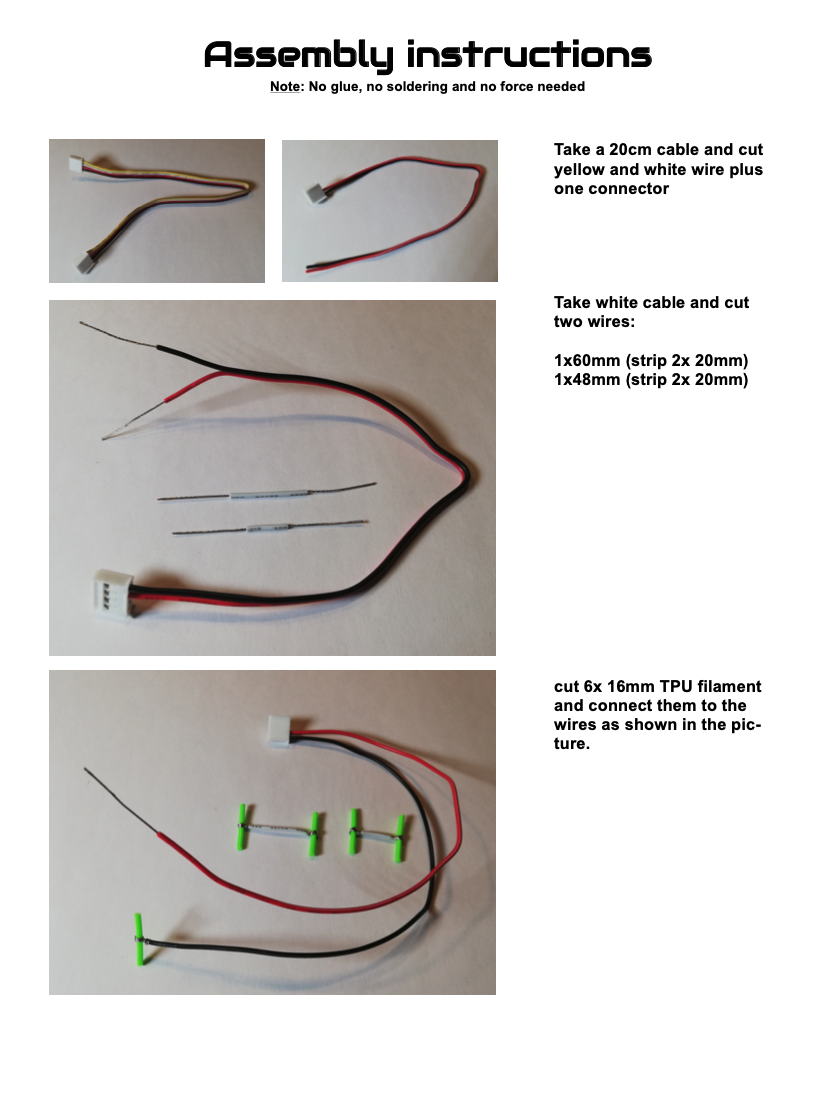 Assembly instructions
Note: No glue, no soldering and no force needed

Take a 20cm cable and cut yellow and white wire plus one connector

Take white cable and cut two wires:

1x60mm (strip 2x 20mm)
1x48mm (strip 2x 20mm)

cut 6x 16mm TPU filament and connect them to the wires as shown in the picture.