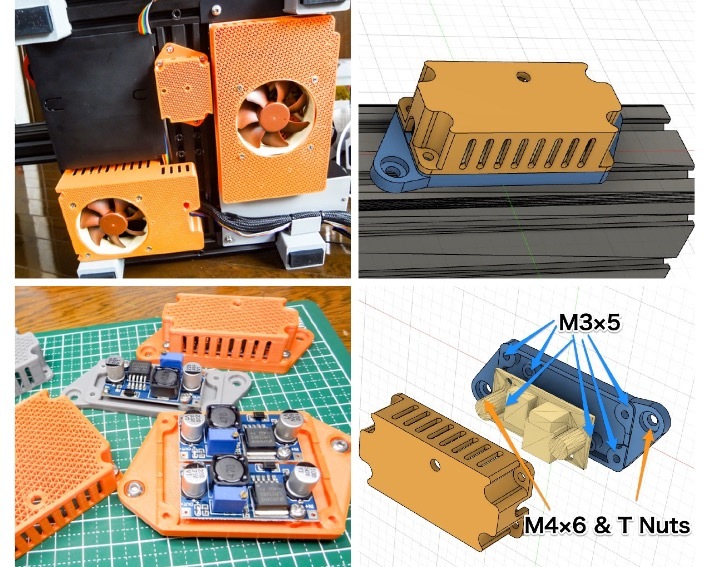 M3×5

M4×6 & T Nuts