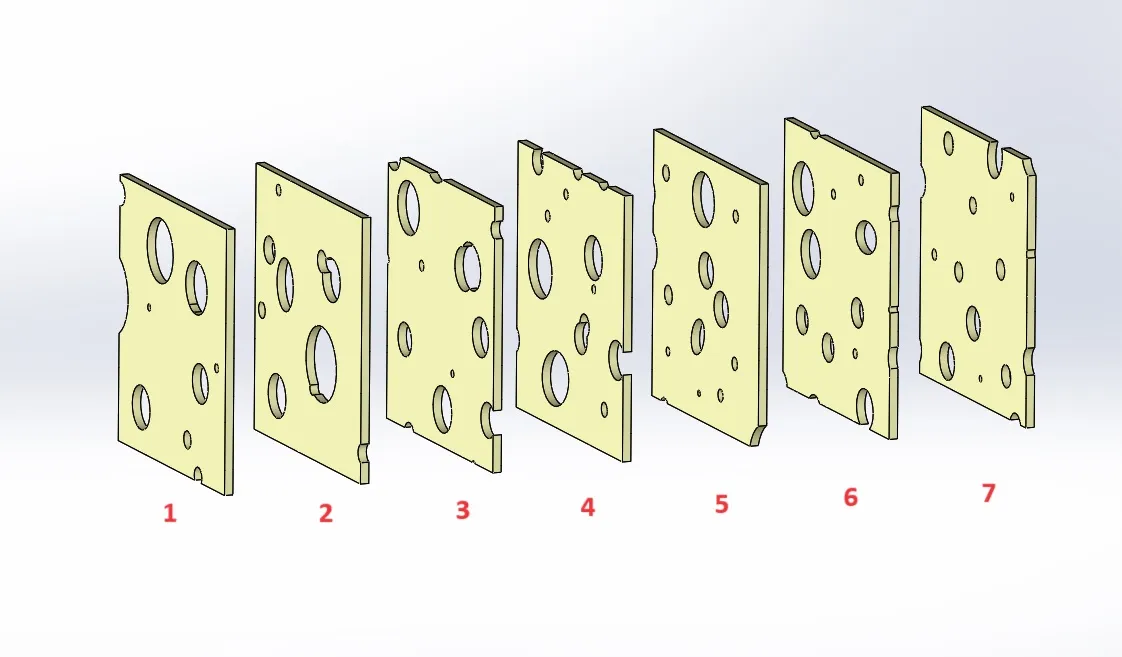 1 2 3 4 5 6 7