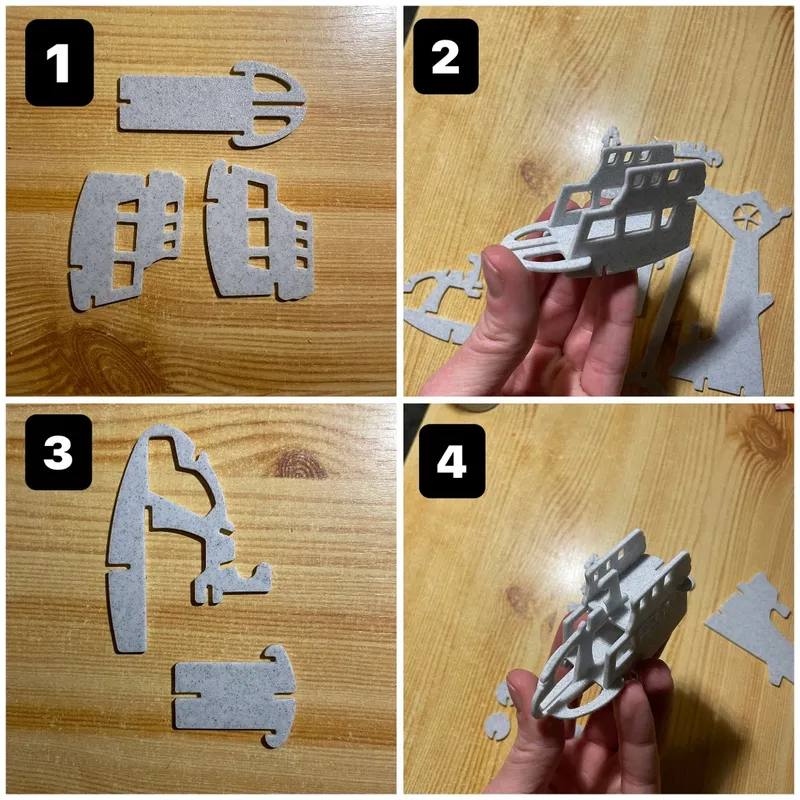 1

2

3

4