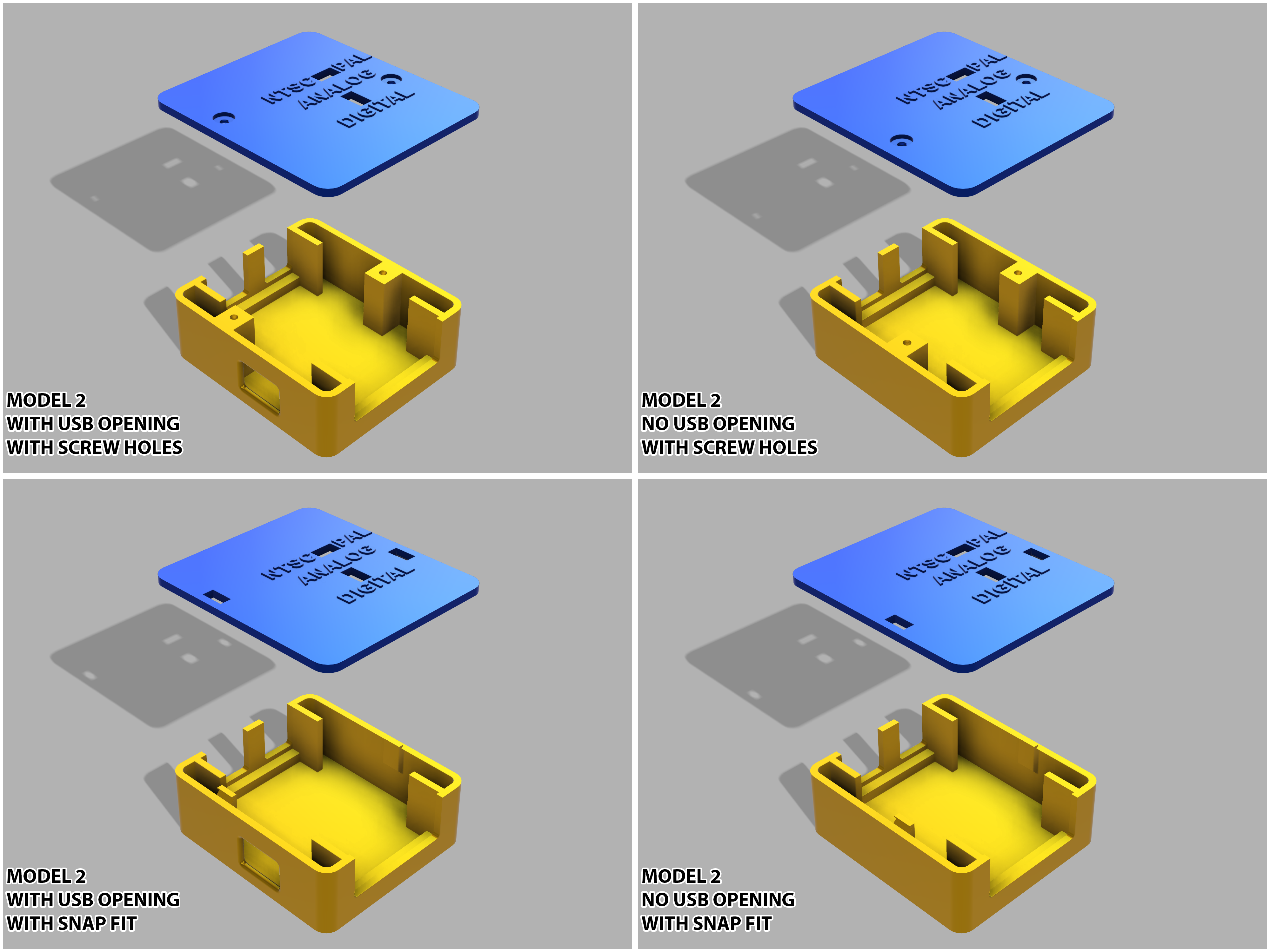 NTSC PAL
ANALOG
DIGITAL

MODEL 2
WITH USB OPENING
WITH SCREW HOLES

NTSC PAL
ANALOG
DIGITAL

MODEL 2
NO USB OPENING
WITH SCREW HOLES

NTSC PAL
ANALOG
DIGITAL

MODEL 2
WITH USB OPENING
WITH SNAP FIT

NTSC PAL
ANALOG
DIGITAL

MODEL 2
NO USB OPENING
WITH SNAP FIT