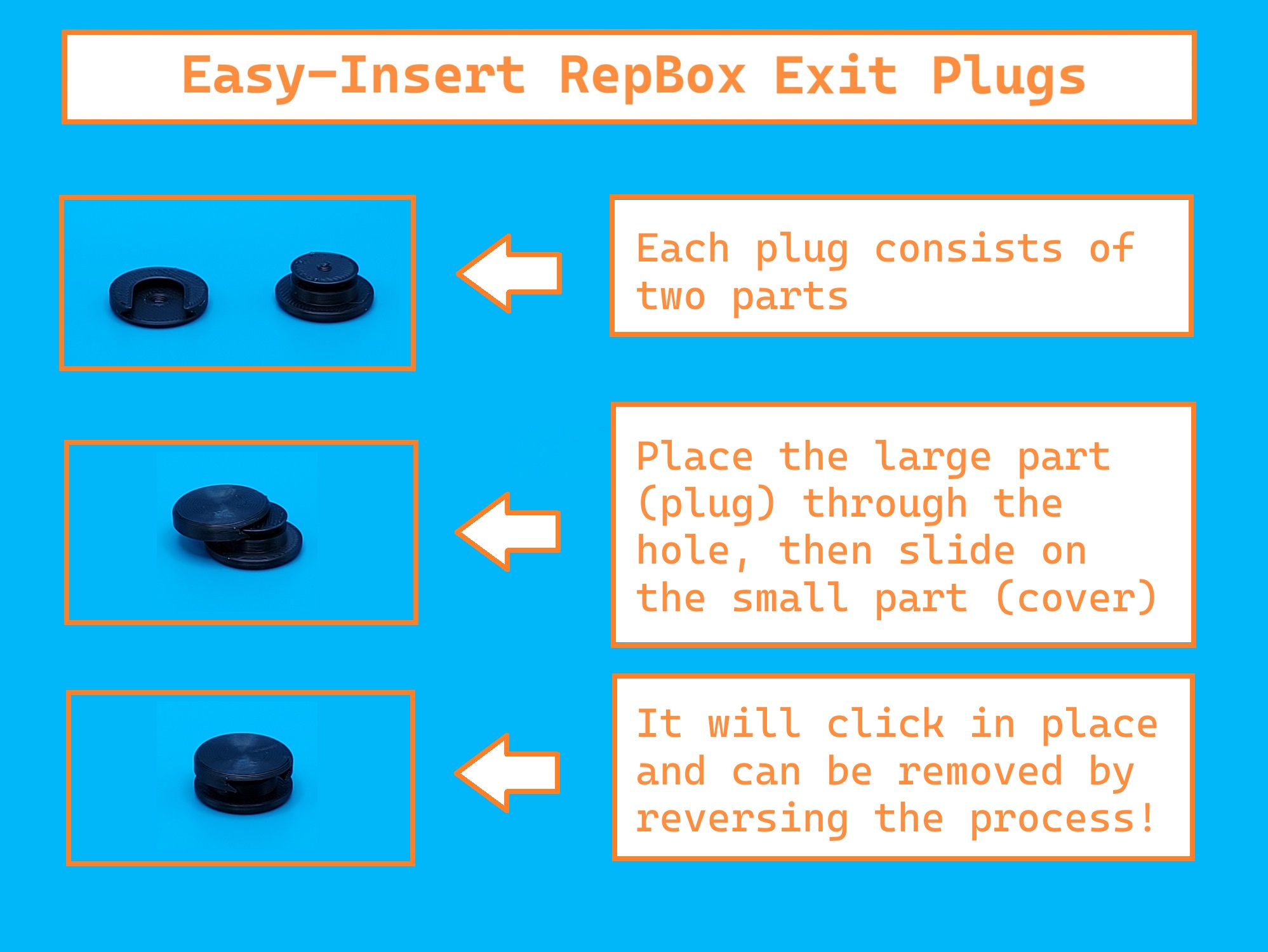 Easy-Insert RepBox Exit Plugs

Each plug consists of two parts

Place the large part (plug) through the hole, then slide on the small part (cover)

It will click in place and can be removed by reversing the process!