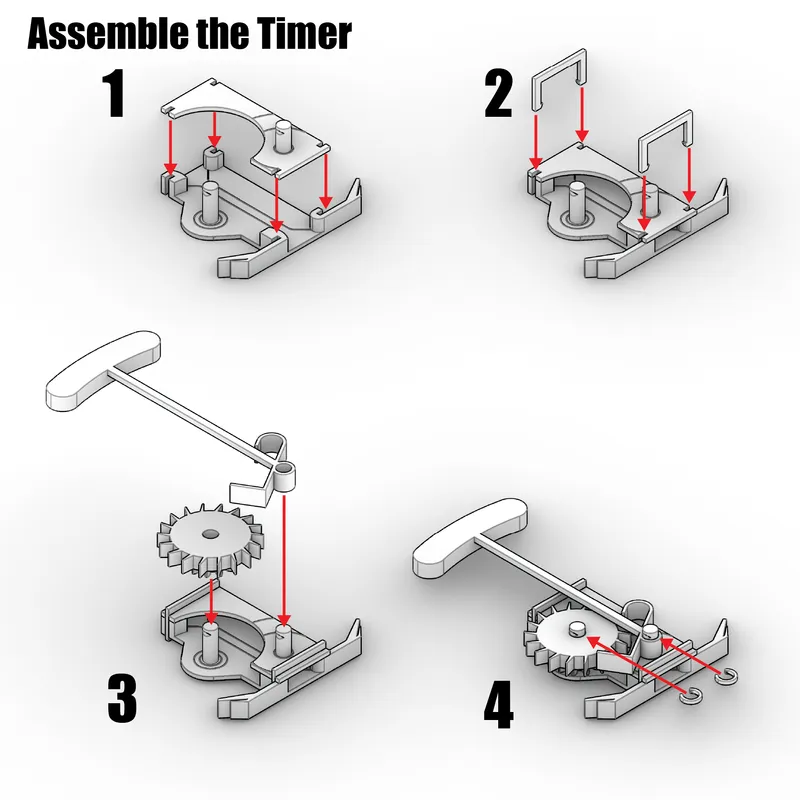 Assemble the Timer

1

2

3

4