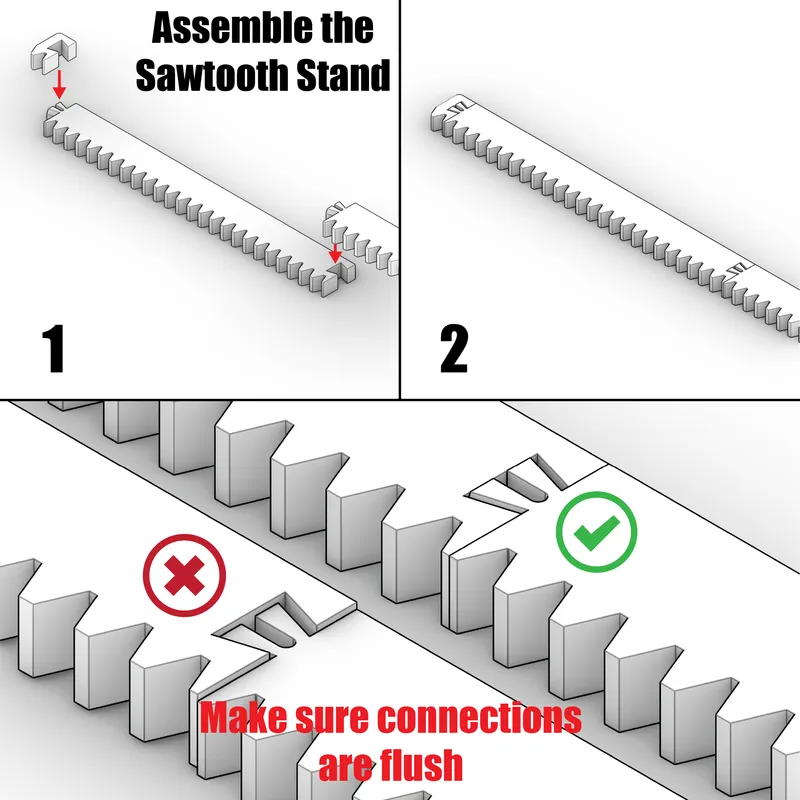 Assemble the Sawtooth Stand

1

2

Make sure connections are flush