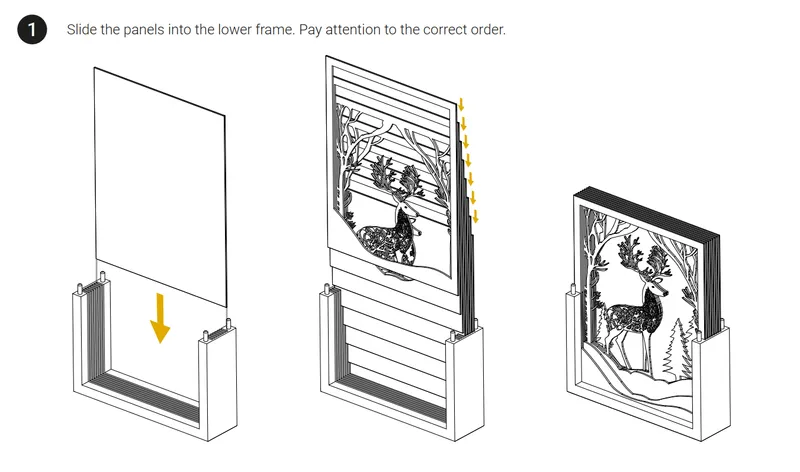 1 Slide the panels into the lower frame. Pay attention to the correct order.