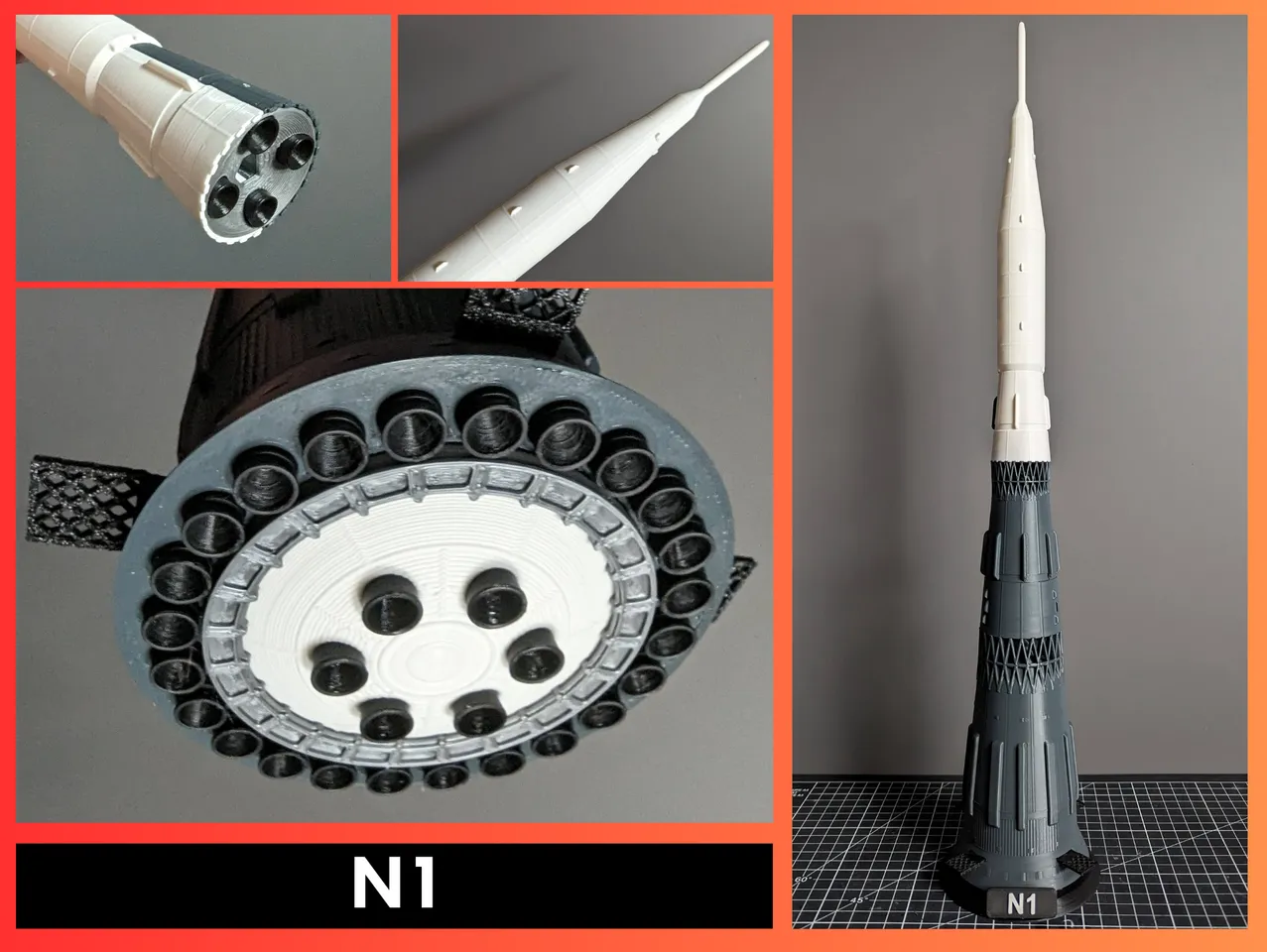 N1

N1