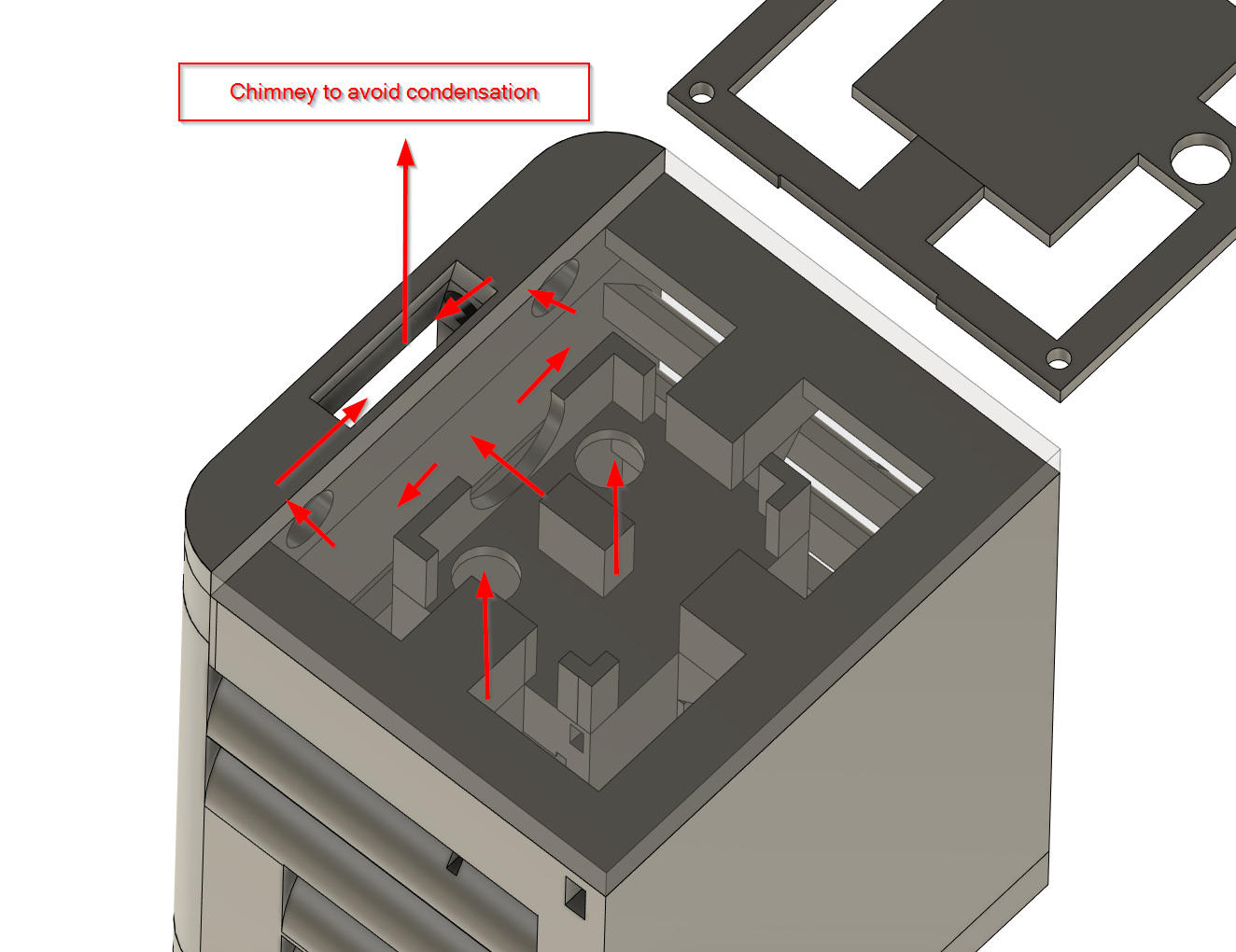 Chimney to avoid condensation