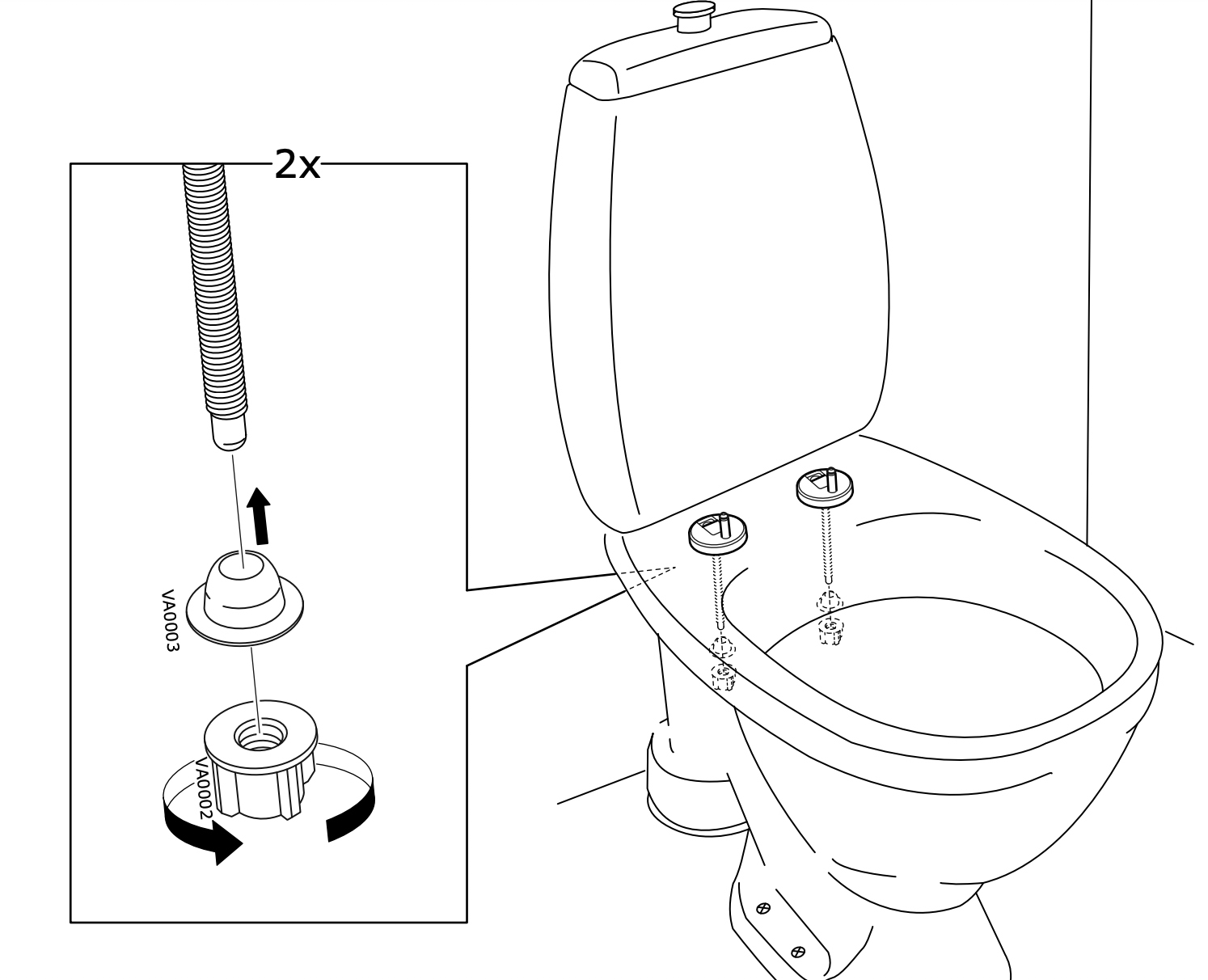 2x

VA0003

VA0002