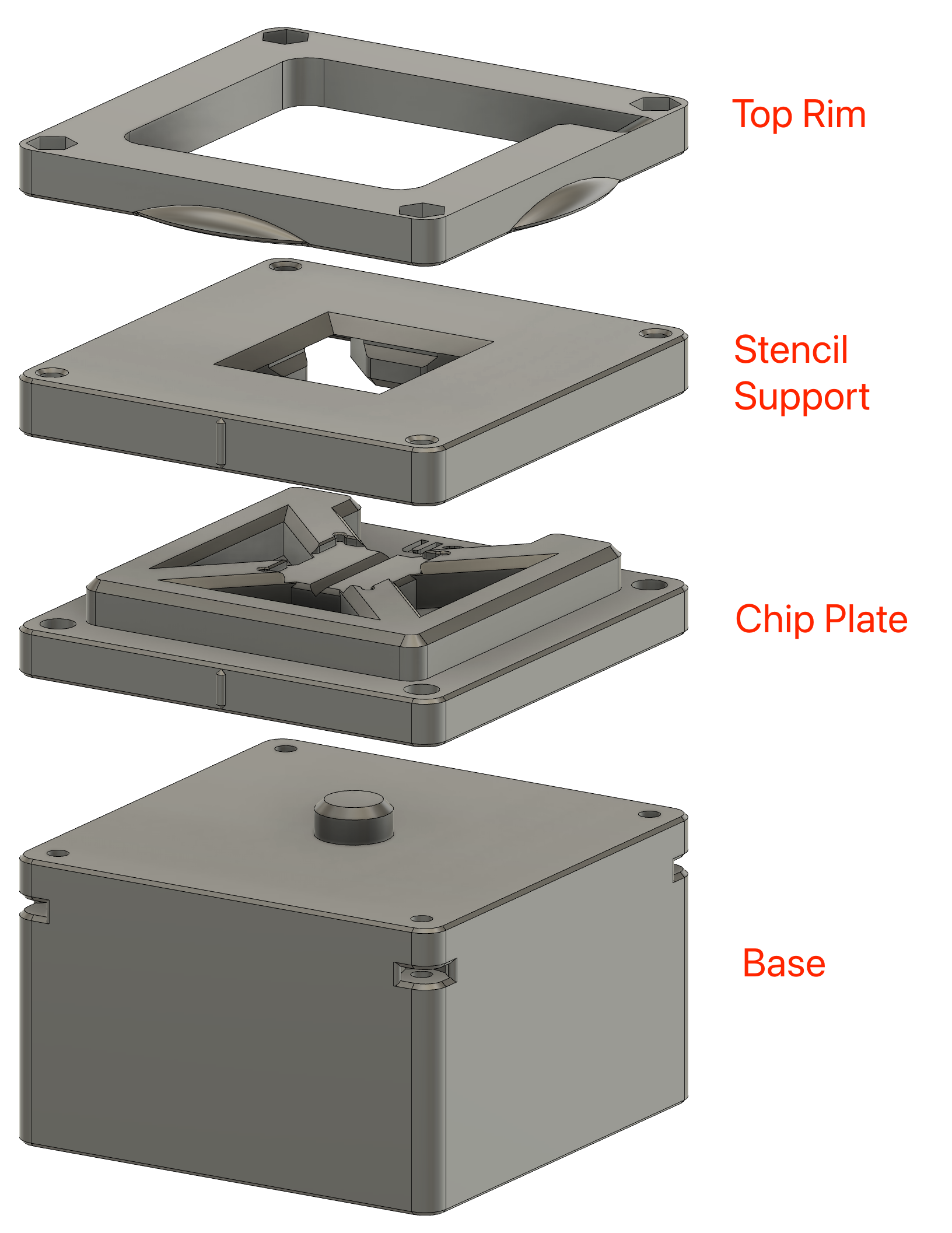 Top Rim

Stencil Support

Chip Plate

Base