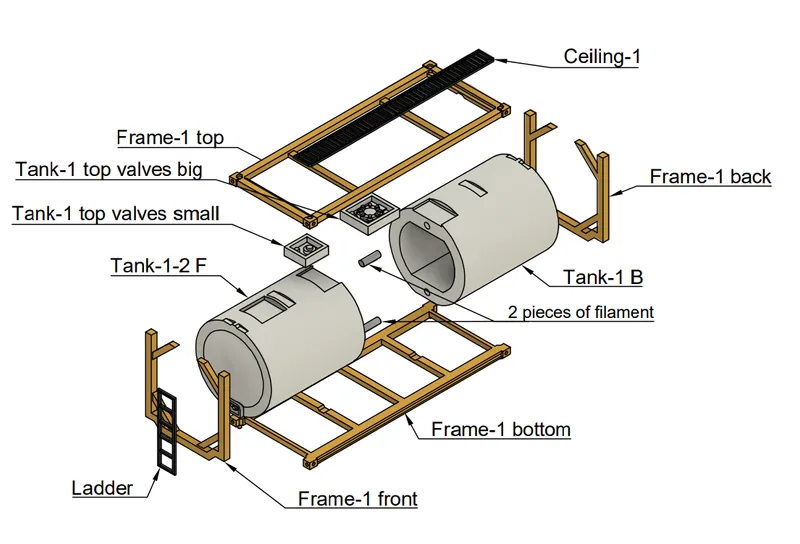 Ceiling-1
Frame-1 top
Tank-1 top valves big
Frame-1 back
Tank-1 top valves small
Tank-1-2 F
Tank-1 B
2 pieces of filament
Frame-1 bottom
Ladder
Frame-1 front