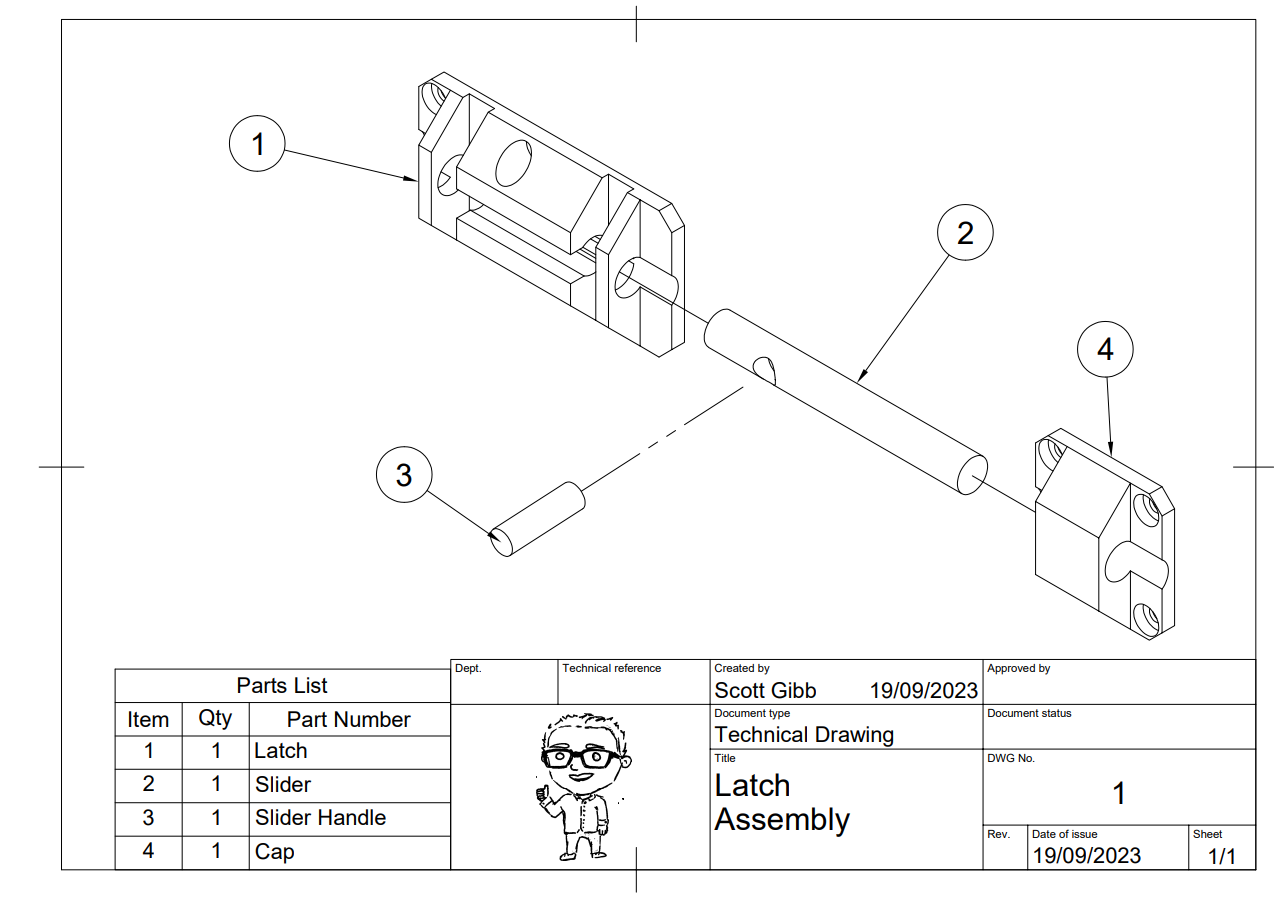 1

2

4

3

Parts List

| Item | Qty | Part Number |
|---|---|---|
| 1 | 1 | Latch |
| 2 | 1 | Slider |
| 3 | 1 | Slider Handle |
| 4 | 1 | Cap |

Dept.

Technical reference

Created by
Scott Gibb 19/09/2023

Approved by

Document type
Technical Drawing

Document status

Title
Latch Assembly

DWG No.
1

Rev.

Date of issue
19/09/2023

Sheet
1/1