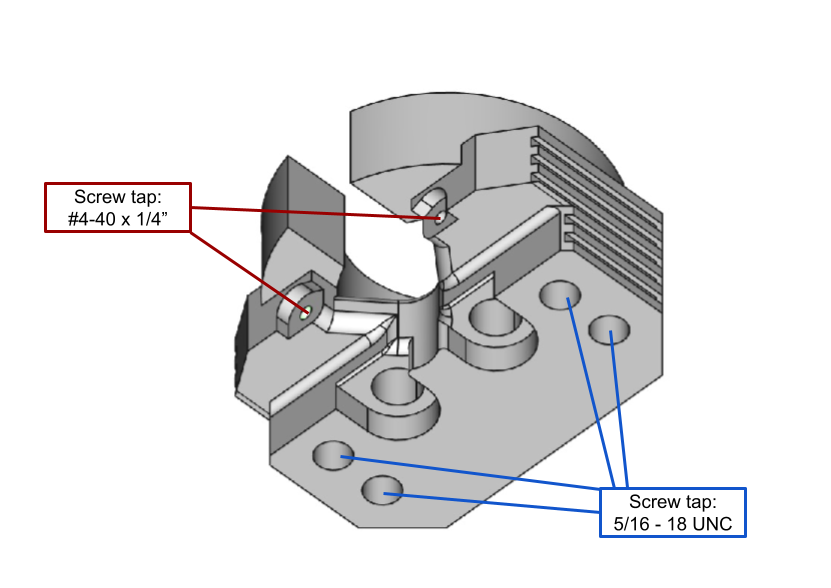 Screw tap:
#4-40 x 1/4”

Screw tap:
5/16 - 18 UNC