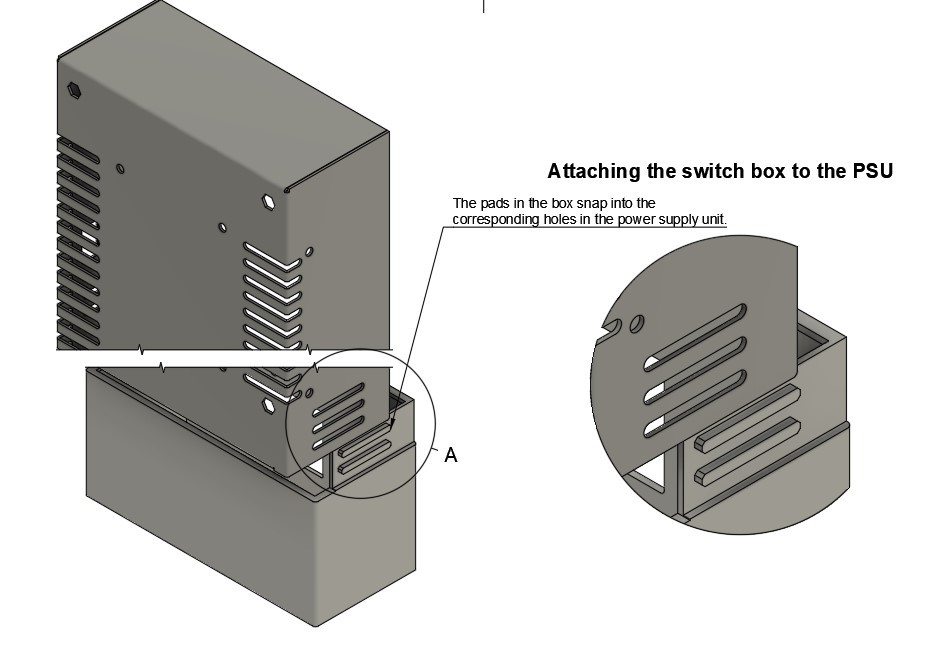 Attaching the switch box to the PSU

The pads in the box snap into the corresponding holes in the power supply unit.

A