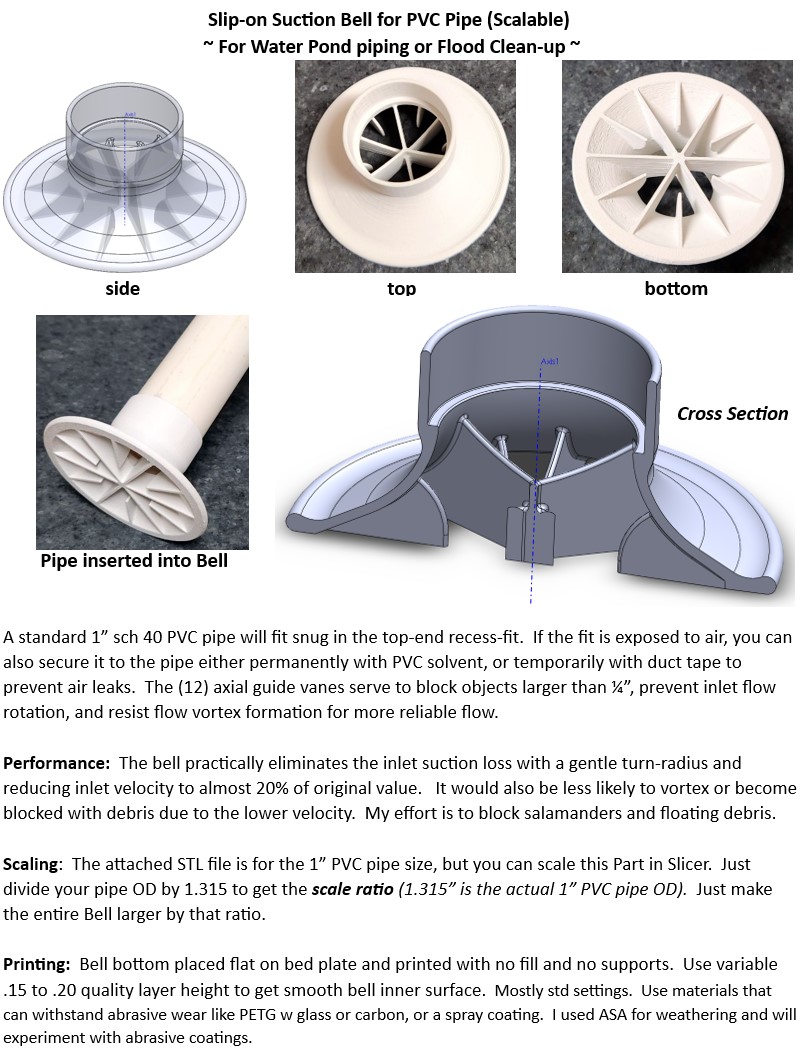 Slip-on Suction Bell for PVC Pipe (Scalable)
~ For Water Pond piping or Flood Clean-up ~

Axis1

side

top

bottom

Axis1

Cross Section

Pipe inserted into Bell

A standard 1" sch 40 PVC pipe will fit snug in the top-end recess-fit. If the fit is exposed to air, you can also secure it to the pipe either permanently with PVC solvent, or temporarily with duct tape to prevent air leaks. The (12) axial guide vanes serve to block objects larger than ¼", prevent inlet flow rotation, and resist flow vortex formation for more reliable flow.

Performance: The bell practically eliminates the inlet suction loss with a gentle turn-radius and reducing inlet velocity to almost 20% of original value. It would also be less likely to vortex or become blocked with debris due to the lower velocity. My effort is to block salamanders and floating debris.

Scaling: The attached STL file is for the 1" PVC pipe size, but you can scale this Part in Slicer. Just divide your pipe OD by 1.315 to get the scale ratio (1.315" is the actual 1" PVC pipe OD). Just make the entire Bell larger by that ratio.

Printing: Bell bottom placed flat on bed plate and printed with no fill and no supports. Use variable .15 to .20 quality layer height to get smooth bell inner surface. Mostly std settings. Use materials that can withstand abrasive wear like PETG w glass or carbon, or a spray coating. I used ASA for weathering and will experiment with abrasive coatings.