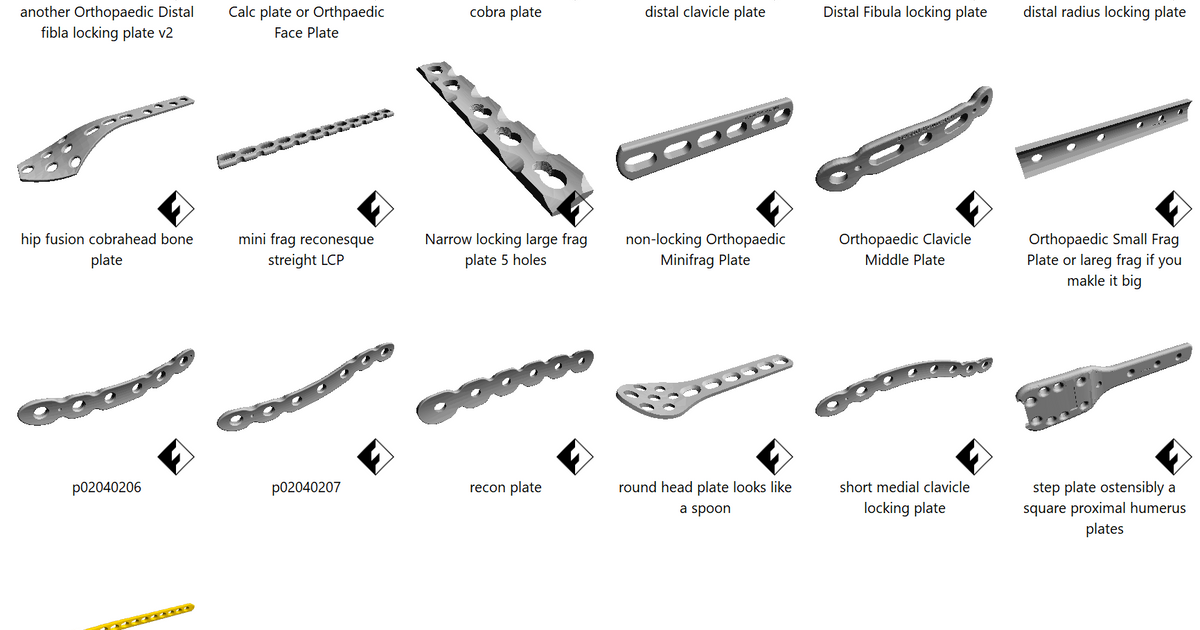 another Orthopaedic Distal fibla locking plate v2

Calc plate or Orthpaedic Face Plate

cobra plate

distal clavicle plate

Distal Fibula locking plate

distal radius locking plate

hip fusion cobrahead bone plate

mini frag reconesque streight LCP

Narrow locking large frag plate 5 holes

non-locking Orthopaedic Minifrag Plate

Orthopaedic Clavicle Middle Plate

Orthopaedic Small Frag Plate or lareg frag if you makle it big

p02040206

p02040207

recon plate

round head plate looks like a spoon

short medial clavicle locking plate

step plate ostensibly a square proximal humerus plates