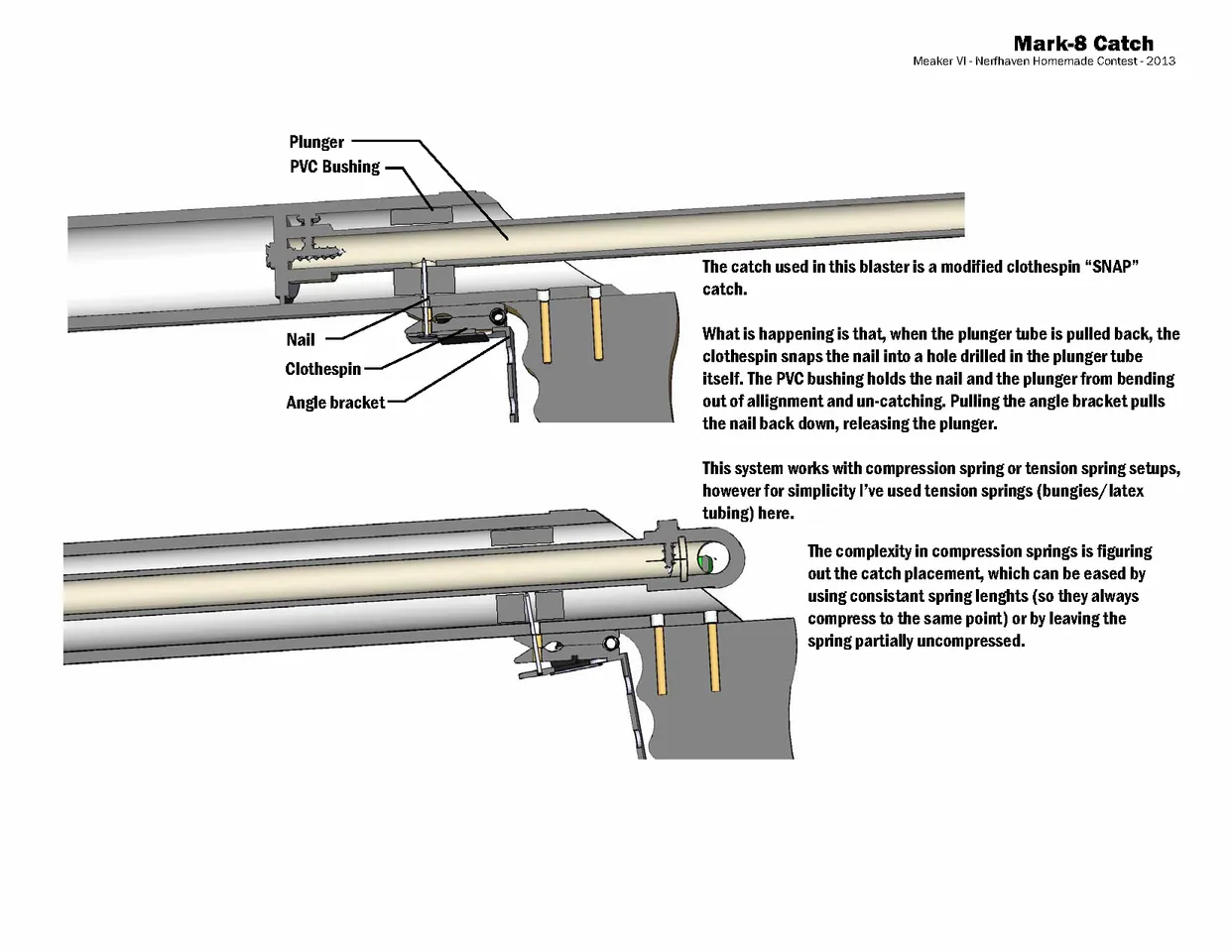 Mark-8 Catch
Meaker VI - Nerfhaven Homemade Contest - 2013

Plunger
PVC Bushing
Nail
Clothespin
Angle bracket

The catch used in this blaster is a modified clothespin “SNAP” catch.

What is happening is that, when the plunger tube is pulled back, the clothespin snaps the nail into a hole drilled in the plunger tube itself. The PVC bushing holds the nail and the plunger from bending out of allignment and un-catching. Pulling the angle bracket pulls the nail back down, releasing the plunger.

This system works with compression spring or tension spring setups, however for simplicity I’ve used tension springs (bungies/latex tubing) here.

The complexity in compression springs is figuring out the catch placement, which can be eased by using consistant spring lenghts (so they always compress to the same point) or by leaving the spring partially uncompressed.