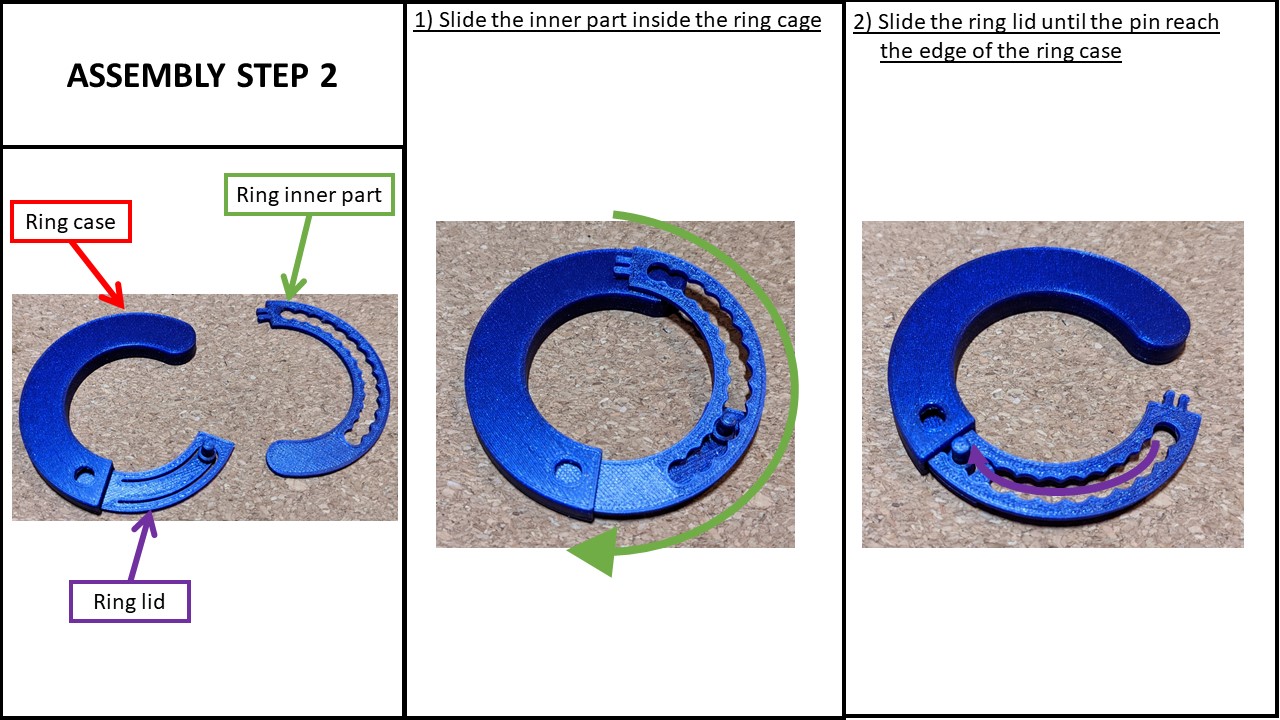 ASSEMBLY STEP 2

Ring case

Ring inner part

Ring lid

1) Slide the inner part inside the ring cage

2) Slide the ring lid until the pin reach the edge of the ring case